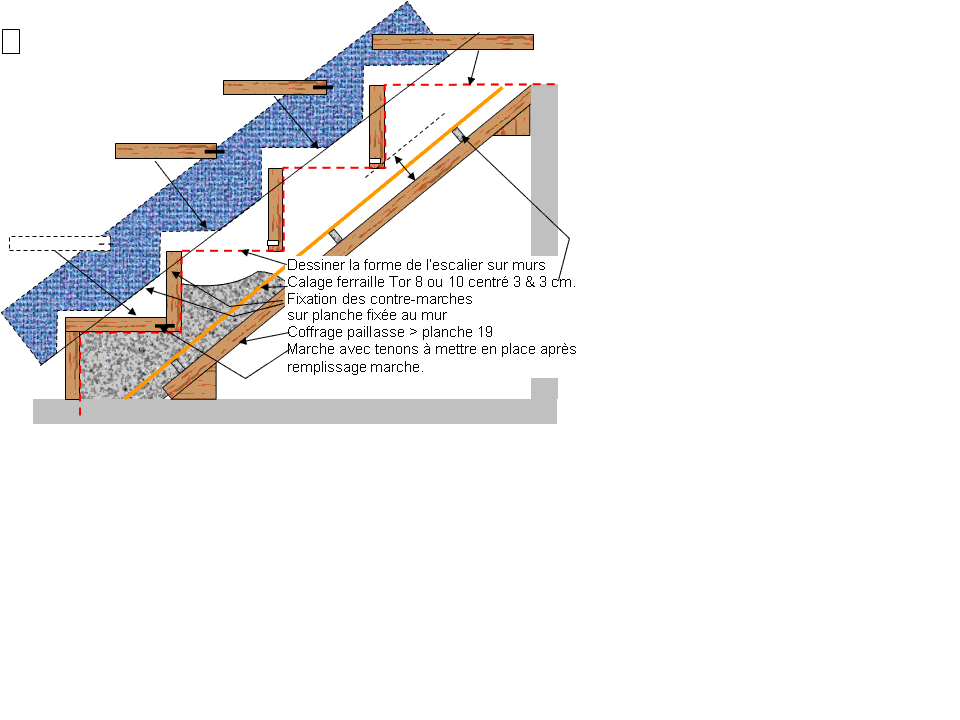 Dessiner la forme de l'escalier sur murs
Calage ferraille Tor 8 ou 10 centré 3 & 3 cm.
Fixation des contre-marches
sur planche fixée au mur
Coffrage paillasse > planche 19
Marche avec tenons à mettre en place après remplissage marche.