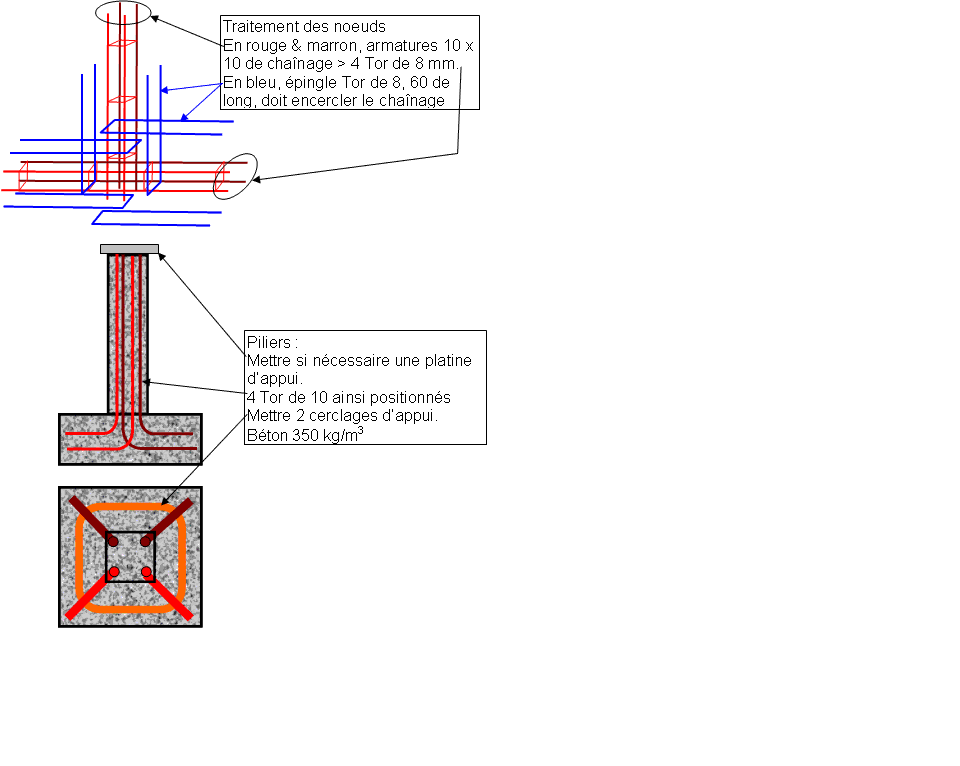 Traitement des noeuds
En rouge & marron, armatures 10 x 10 de chaînage > 4 Tor de 8 mm.
En bleu, épingle Tor de 8, 60 de long, doit encercler le chaînage

Piliers :
Mettre si nécessaire une platine d'appui.
4 Tor de 10 ainsi positionnés
Mettre 2 cerclages d'appui.
Béton 350 kg/m$^3$