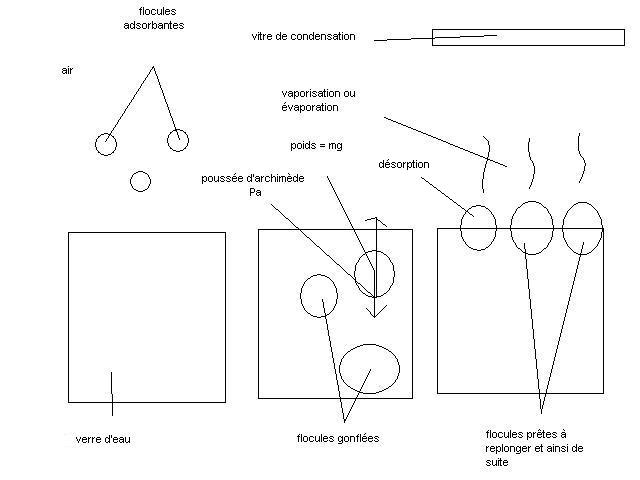 flocules adsorbantes

vitre de condensation

air

vaporisation ou évaporation

poids = mg

désorption

poussée d'archimède Pa

verre d'eau

flocules gonflées

flocules prêtes à replonger et ainsi de suite