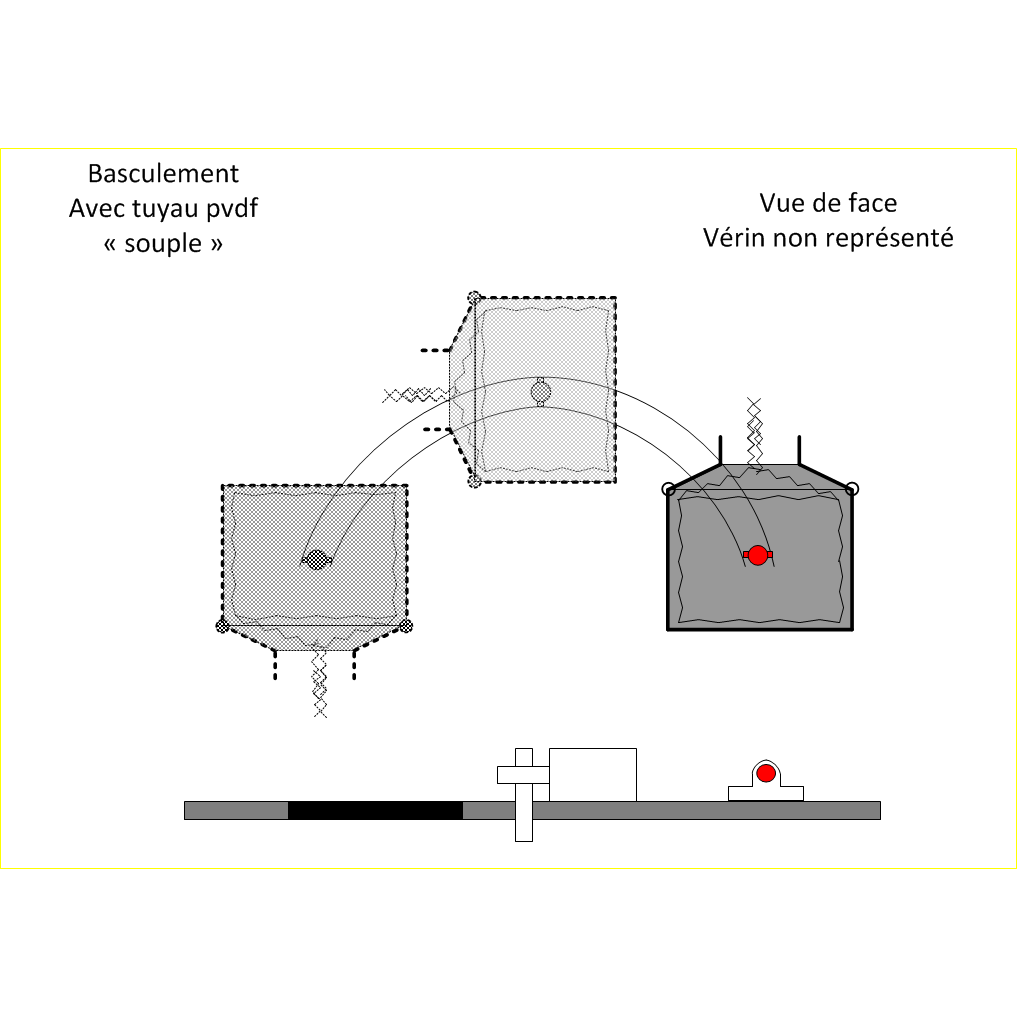 Basculement
Avec tuyau pvdf
« souple »

Vue de face
Vérin non représenté