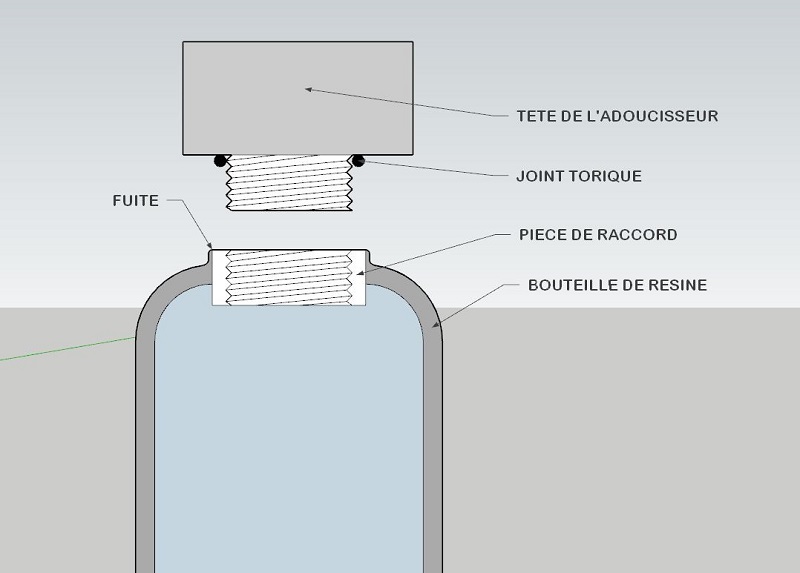 TETE DE L'ADOUCISSEUR
JOINT TORIQUE
FUITE
PIECE DE RACCORD
BOUTEILLE DE RESINE