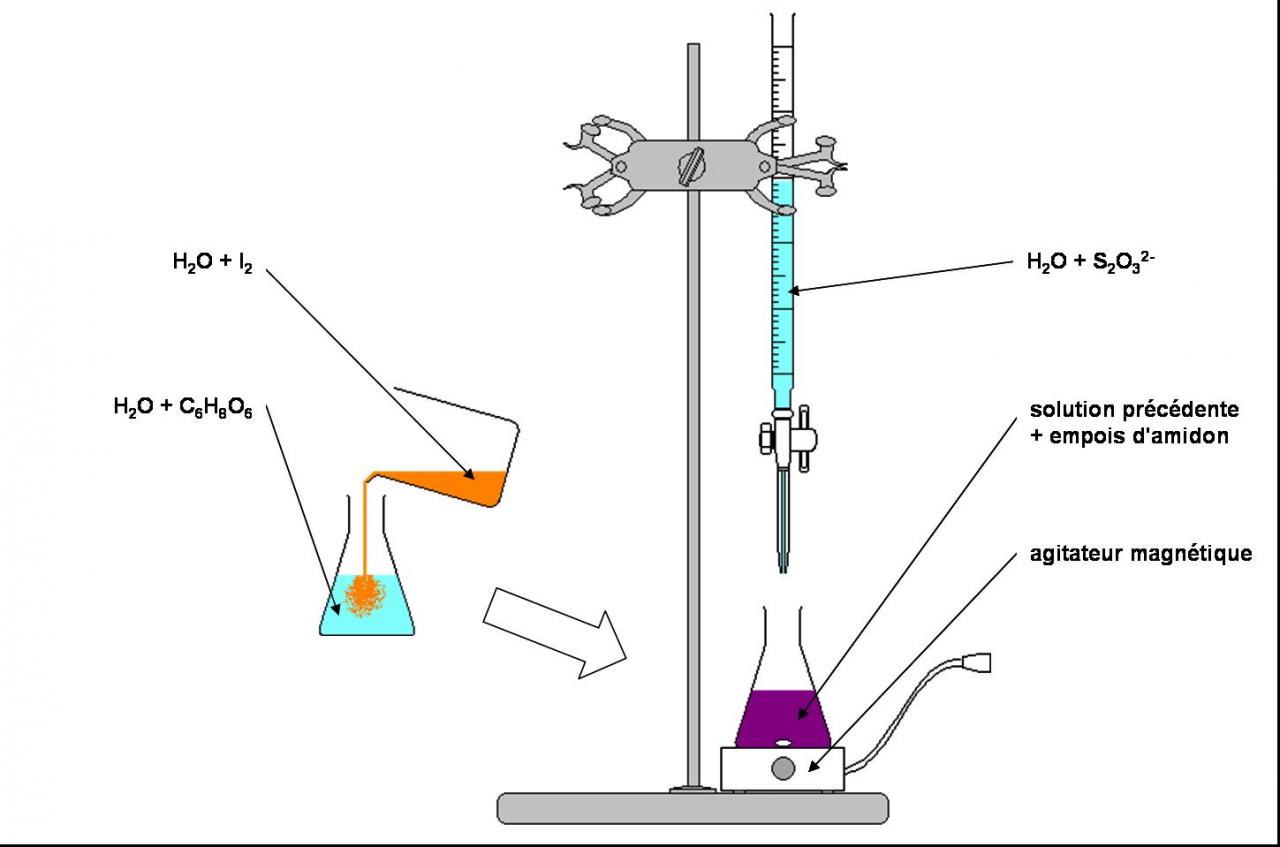 $H_2O + I_2$

$H_2O + C_6H_8O_6$

$H_2O + S_2O_3^{2-}$

solution précédente
+ empois d'amidon

agitateur magnétique