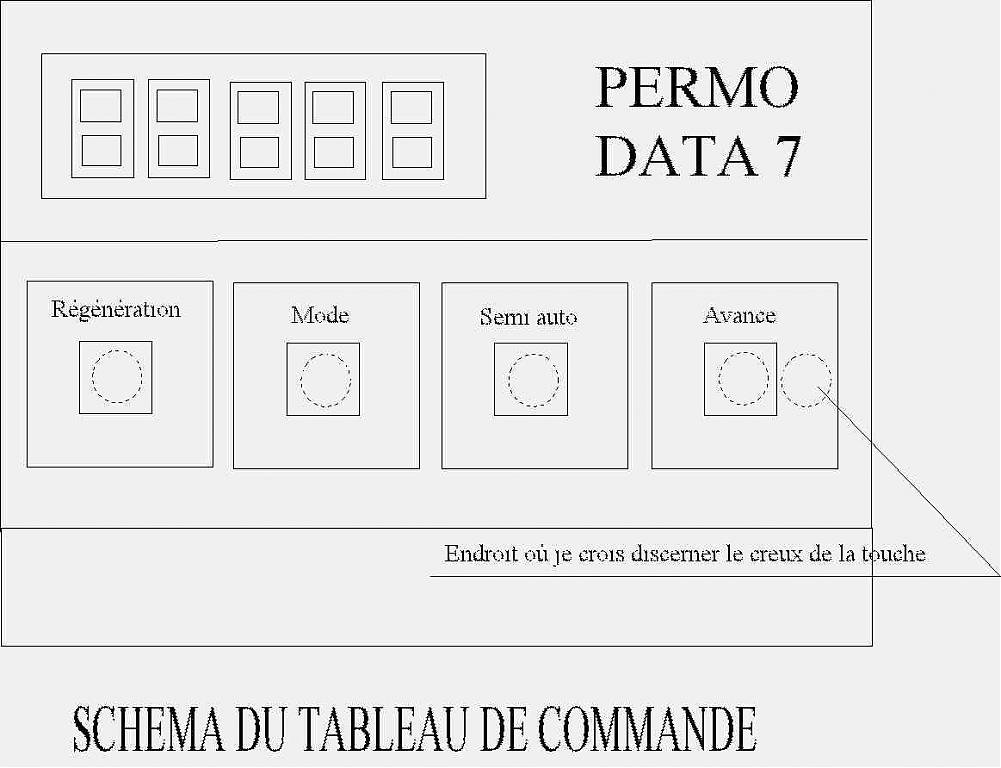 PERMO
DATA 7

Régénération

Mode

Semi auto

Avance

Endroit où je crois discerner le creux de la touche

SCHEMA DU TABLEAU DE COMMANDE