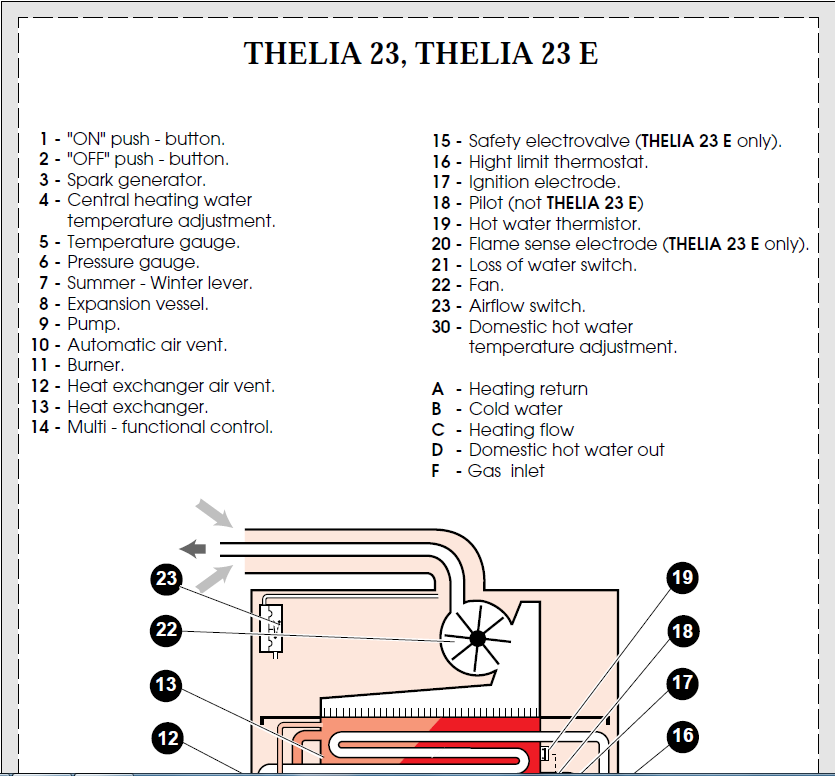 THELIA 23, THELIA 23 E

1 - "ON" push - button.
2 - "OFF" push - button.
3 - Spark generator.
4 - Central heating water temperature adjustment.
5 - Temperature gauge.
6 - Pressure gauge.
7 - Summer - Winter lever.
8 - Expansion vessel.
9 - Pump.
10 - Automatic air vent.
11 - Burner.
12 - Heat exchanger air vent.
13 - Heat exchanger.
14 - Multi - functional control.

15 - Safety electrovalve (THELIA 23 E only).
16 - Hight limit thermostat.
17 - Ignition electrode.
18 - Pilot (not THELIA 23 E)
19 - Hot water thermistor.
20 - Flame sense electrode (THELIA 23 E only).
21 - Loss of water switch.
22 - Fan.
23 - Airflow switch.
30 - Domestic hot water temperature adjustment.

A - Heating return
B - Cold water
C - Heating flow
D - Domestic hot water out
F - Gas inlet

23
22
13
12
19
18
17
16