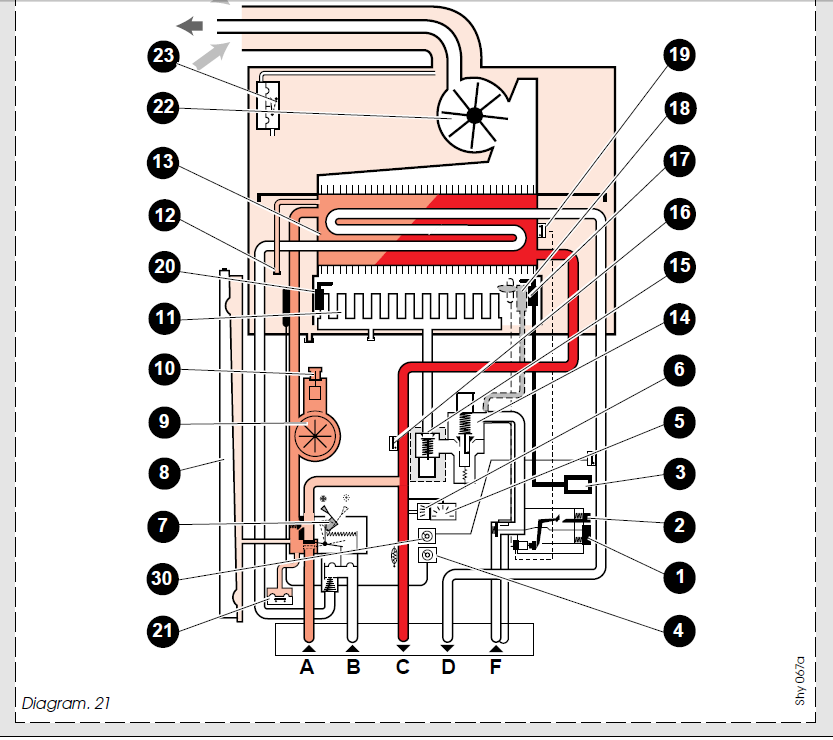 23
22
13
12
20
11
10
9
8
7
30
21
19
18
17
16
15
14
6
5
3
2
1
4
A B C D F
Diagram. 21
Shy 067a