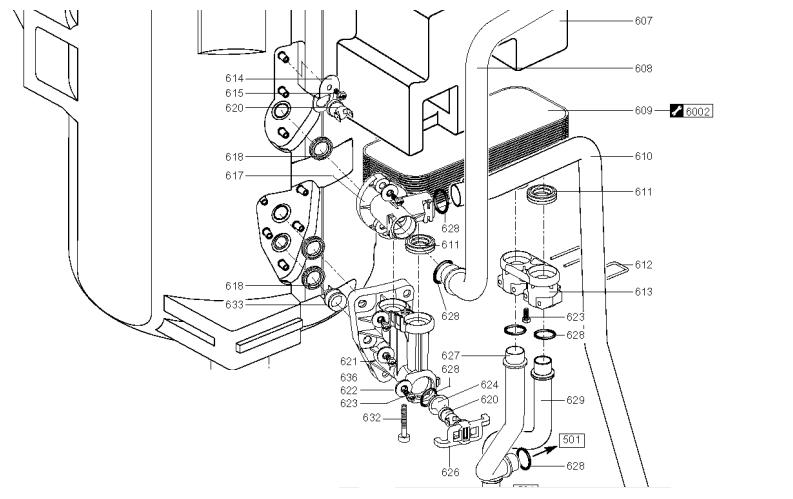 607
608
609
6002
610
611
612
613
623
628
629
501
628
614
615
620
618
617
628
611
628
618
633
621
636
622
623
632
627
628
624
620
626