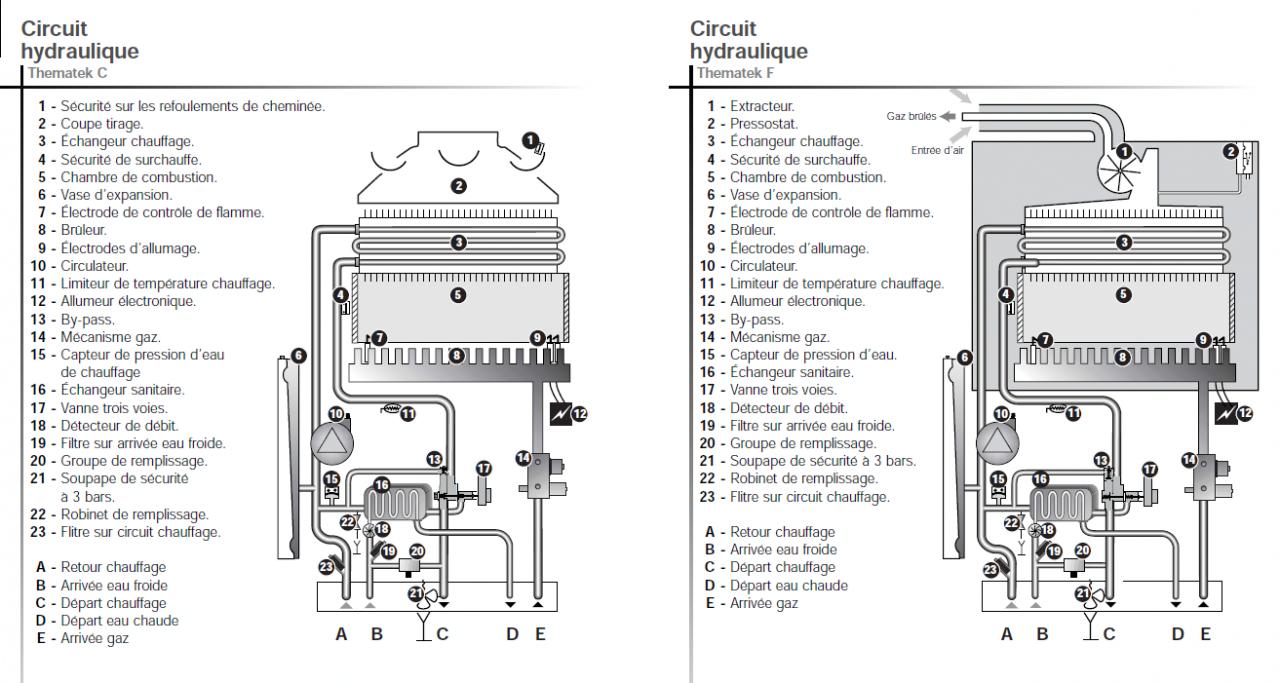 Circuit
hydraulique
Thematek C

1 - Sécurité sur les refoulements de cheminée.
2 - Coupe tirage.
3 - Échangeur chauffage.
4 - Sécurité de surchauffe.
5 - Chambre de combustion.
6 - Vase d'expansion.
7 - Électrode de contrôle de flamme.
8 - Brûleur.
9 - Électrodes d'allumage.
10 - Circulateur.
11 - Limiteur de température chauffage.
12 - Allumeur électronique.
13 - By-pass.
14 - Mécanisme gaz.
15 - Capteur de pression d'eau de chauffage
16 - Échangeur sanitaire.
17 - Vanne trois voies.
18 - Détecteur de débit.
19 - Filtre sur arrivée eau froide.
20 - Groupe de remplissage.
21 - Soupape de sécurité à 3 bars.
22 - Robinet de remplissage.
23 - Flitre sur circuit chauffage.

A - Retour chauffage
B - Arrivée eau froide
C - Départ chauffage
D - Départ eau chaude
E - Arrivée gaz

1 2 3 4 5 6 7 8 9 10 11 12 13 14 15 16 17 18 19 20 21 22 23
A B C D E

Circuit
hydraulique
Thematek F

1 - Extracteur.
2 - Pressostat.
3 - Échangeur chauffage.
4 - Sécurité de surchauffe.
5 - Chambre de combustion.
6 - Vase d'expansion.
7 - Électrode de contrôle de flamme.
8 - Brûleur.
9 - Électrodes d'allumage.
10 - Circulateur.
11 - Limiteur de température chauffage.
12 - Allumeur électronique.
13 - By-pass.
14 - Mécanisme gaz.
15 - Capteur de pression d'eau.
16 - Échangeur sanitaire.
17 - Vanne trois voies.
18 - Détecteur de débit.
19 - Filtre sur arrivée eau froide.
20 - Groupe de remplissage.
21 - Soupape de sécurité à 3 bars.
22 - Robinet de remplissage.
23 - Flitre sur circuit chauffage.

A - Retour chauffage
B - Arrivée eau froide
C - Départ chauffage
D - Départ eau chaude
E - Arrivée gaz

Gaz brûlés
Entrée d'air
1 2 3 4 5 6 7 8 9 10 11 12 13 14 15 16 17 18 19 20 21 22 23
A B C D E