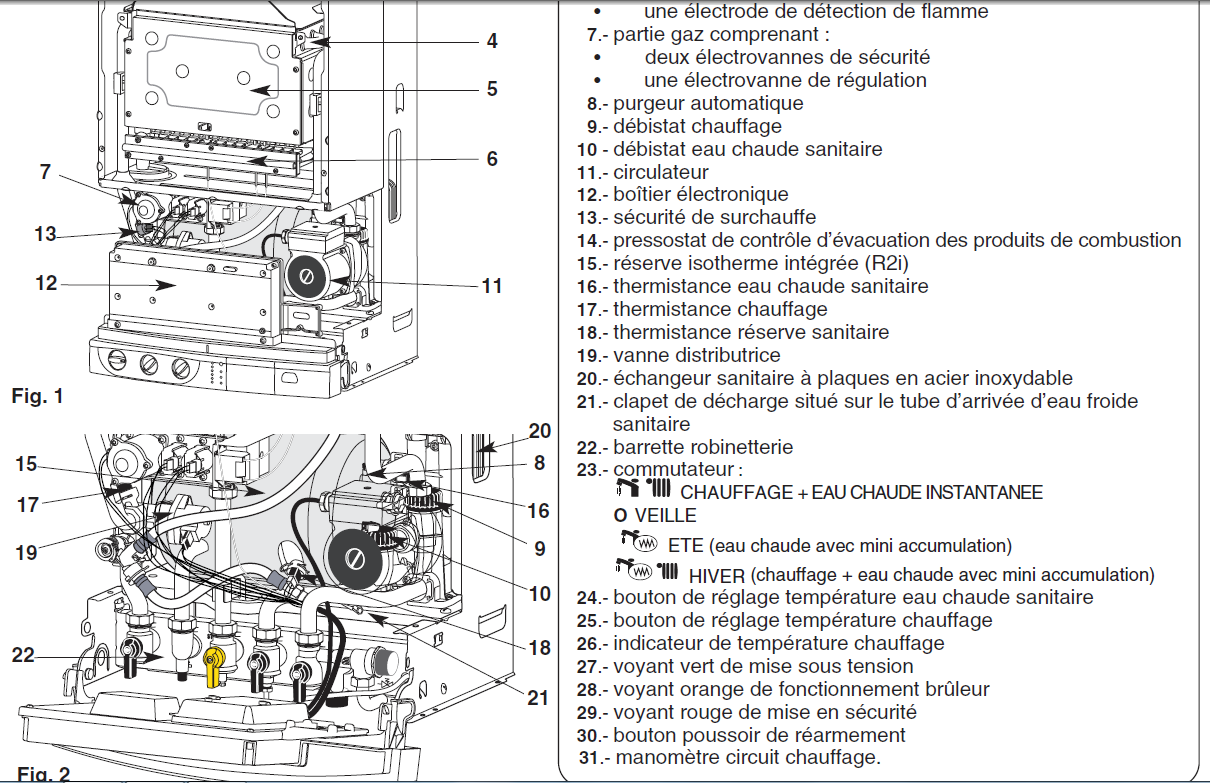 4
5
6
7
13
12
11
Fig. 1

20
15
8
17
16
19
9
10
18
22
21
Fig. 2

• une électrode de détection de flamme
7.- partie gaz comprenant :
• deux électrovannes de sécurité
• une électrovanne de régulation
8.- purgeur automatique
9.- débistat chauffage
10 - débistat eau chaude sanitaire
11.- circulateur
12.- boîtier électronique
13.- sécurité de surchauffe
14.- pressostat de contrôle d'évacuation des produits de combustion
15.- réserve isotherme intégrée (R2i)
16.- thermistance eau chaude sanitaire
17.- thermistance chauffage
18.- thermistance réserve sanitaire
19.- vanne distributrice
20.- échangeur sanitaire à plaques en acier inoxydable
21.- clapet de décharge situé sur le tube d'arrivée d'eau froide sanitaire
22.- barrette robinetterie
23.- commutateur :
CHAUFFAGE + EAU CHAUDE INSTANTANEE
O VEILLE
ETE (eau chaude avec mini accumulation)
HIVER (chauffage + eau chaude avec mini accumulation)
24.- bouton de réglage température eau chaude sanitaire
25.- bouton de réglage température chauffage
26.- indicateur de température chauffage
27.- voyant vert de mise sous tension
28.- voyant orange de fonctionnement brûleur
29.- voyant rouge de mise en sécurité
30.- bouton poussoir de réarmement
31.- manomètre circuit chauffage.