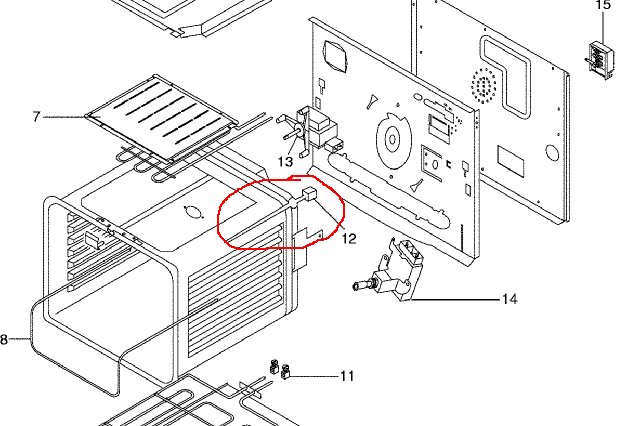 15
7
13
12
14
8
11