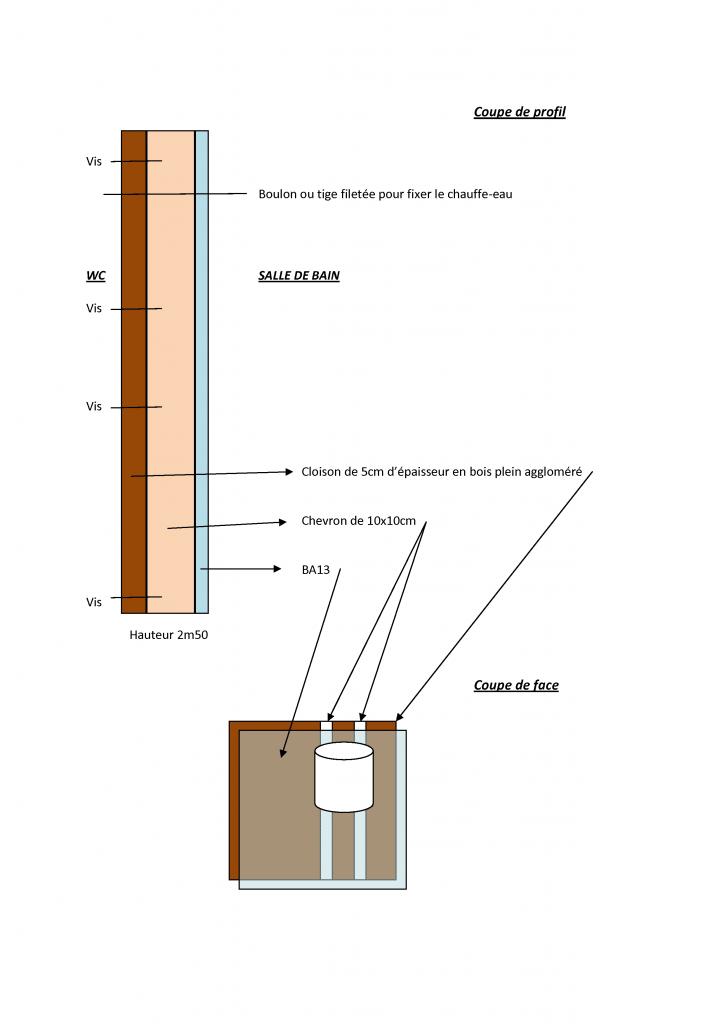 Coupe de profil

Vis

Boulon ou tige filetée pour fixer le chauffe-eau

WC

SALLE DE BAIN

Vis

Vis

Cloison de 5cm d'épaisseur en bois plein aggloméré

Chevron de 10x10cm

BA13

Vis

Hauteur 2m50

Coupe de face