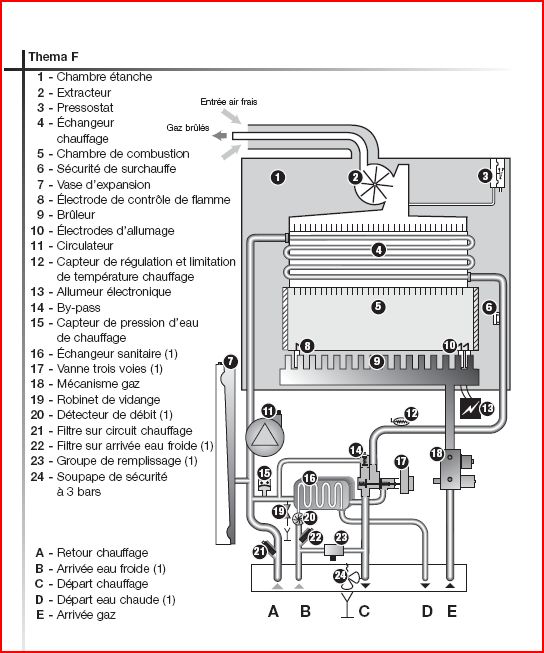 Thema F

1 - Chambre étanche
2 - Extracteur
3 - Pressostat
4 - Échangeur chauffage
5 - Chambre de combustion
6 - Sécurité de surchauffe
7 - Vase d'expansion
8 - Électrode de contrôle de flamme
9 - Brûleur
10 - Électrodes d'allumage
11 - Circulateur
12 - Capteur de régulation et limitation de température chauffage
13 - Allumeur électronique
14 - By-pass
15 - Capteur de pression d'eau de chauffage
16 - Échangeur sanitaire (1)
17 - Vanne trois voies (1)
18 - Mécanisme gaz
19 - Robinet de vidange
20 - Détecteur de débit (1)
21 - Filtre sur circuit chauffage
22 - Filtre sur arrivée eau froide (1)
23 - Groupe de remplissage (1)
24 - Soupape de sécurité à 3 bars

A - Retour chauffage
B - Arrivée eau froide (1)
C - Départ chauffage
D - Départ eau chaude (1)
E - Arrivée gaz

Entrée air frais
Gaz brûlés
1
2
3
4
5
6
7
8
9
10
11
12
13
14
15
16
17
18
19
20
21
22
23
24
A B C D E