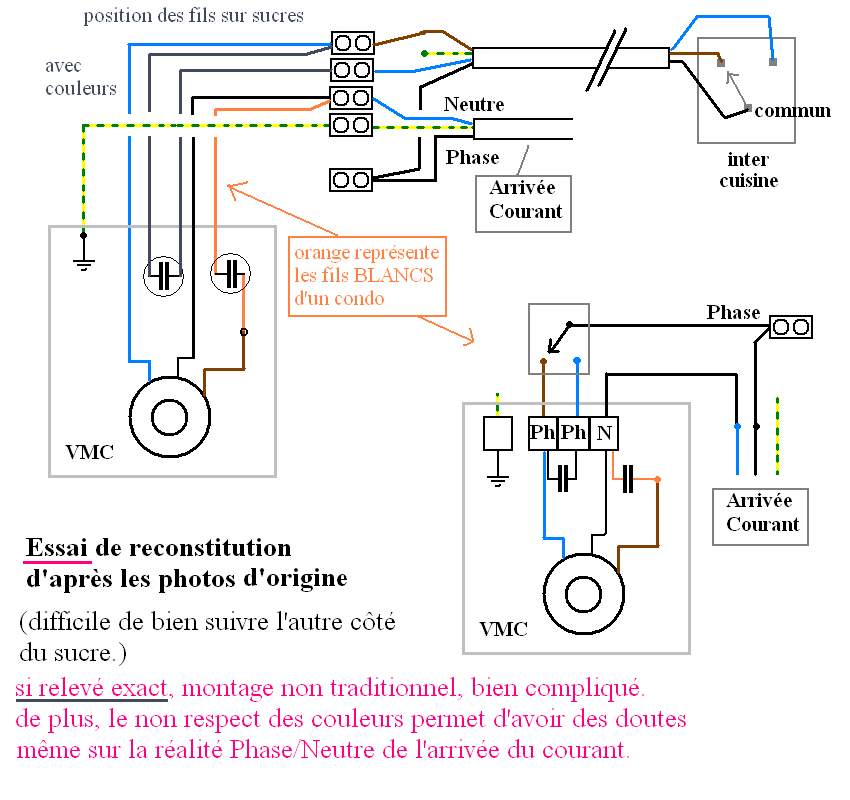 position des fils sur sucres

avec couleurs

Neutre

Phase

Arrivée Courant

commun

inter cuisine

orange représente les fils BLANCS d'un condo

VMC

Phase

Ph

Ph

N

Arrivée Courant

VMC

Essai de reconstitution d'après les photos d'origine

(difficile de bien suivre l'autre côté du sucre.)

si relevé exact, montage non traditionnel, bien compliqué. de plus, le non respect des couleurs permet d'avoir des doutes même sur la réalité Phase/Neutre de l'arrivée du courant.