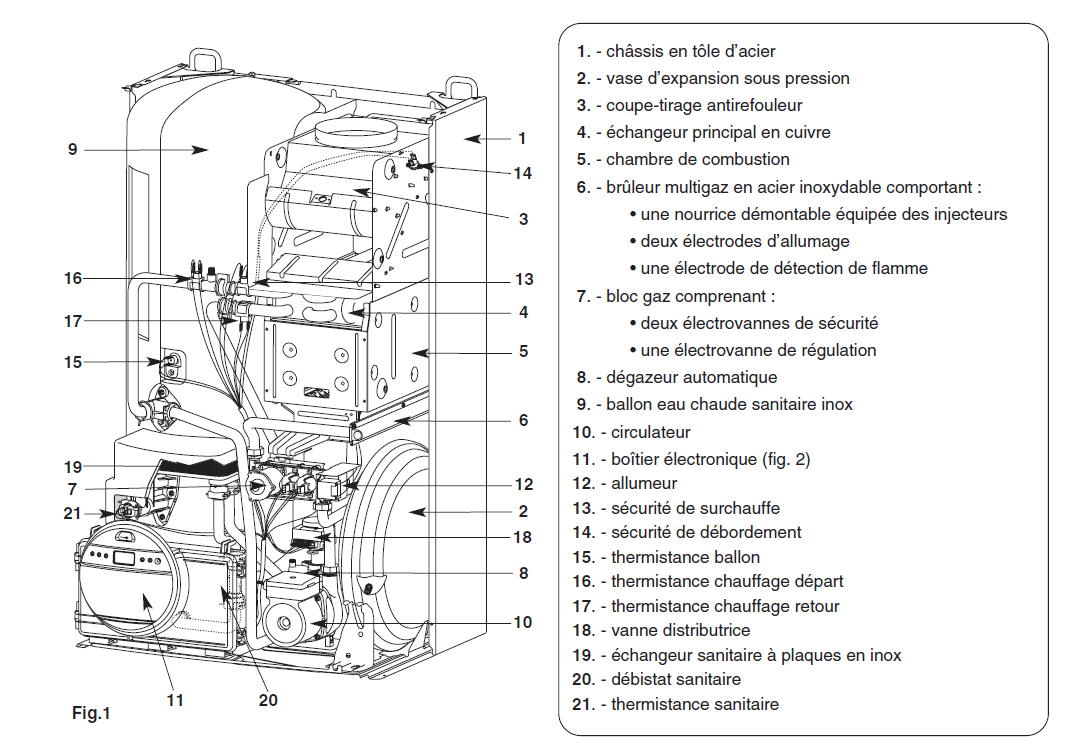 9

16

17

15

19

7

21

1

14

3

13

4

5

6

12

2

18

8

10

11

20

Fig.1

1. - châssis en tôle d'acier
2. - vase d'expansion sous pression
3. - coupe-tirage antirefouleur
4. - échangeur principal en cuivre
5. - chambre de combustion
6. - brûleur multigaz en acier inoxydable comportant :
• une nourrice démontable équipée des injecteurs
• deux électrodes d'allumage
• une électrode de détection de flamme
7. - bloc gaz comprenant :
• deux électrovannes de sécurité
• une électrovanne de régulation
8. - dégazeur automatique
9. - ballon eau chaude sanitaire inox
10. - circulateur
11. - boîtier électronique (fig. 2)
12. - allumeur
13. - sécurité de surchauffe
14. - sécurité de débordement
15. - thermistance ballon
16. - thermistance chauffage départ
17. - thermistance chauffage retour
18. - vanne distributrice
19. - échangeur sanitaire à plaques en inox
20. - débistat sanitaire
21. - thermistance sanitaire