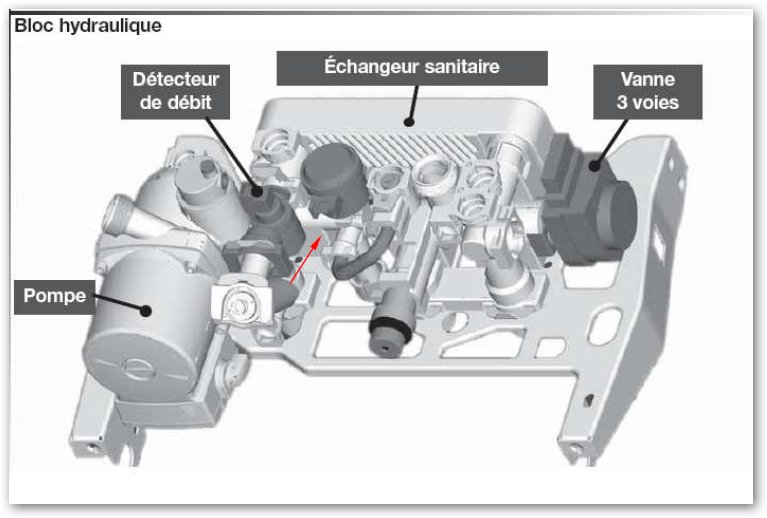 Bloc hydraulique

Détecteur de débit

Échangeur sanitaire

Vanne 3 voies

Pompe