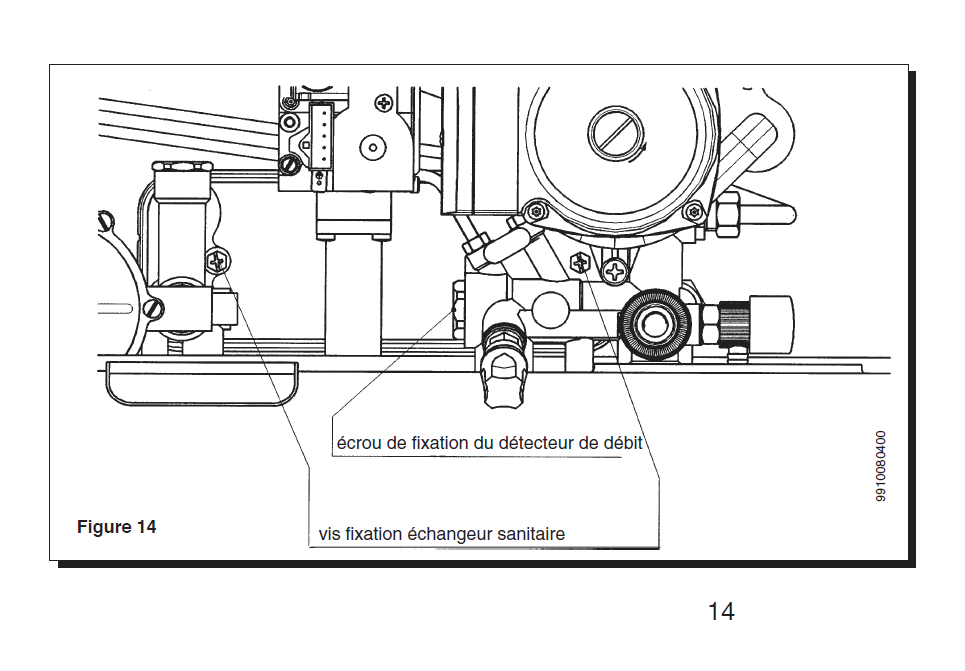 écrou de fixation du détecteur de débit

vis fixation échangeur sanitaire

Figure 14

9910080400

14