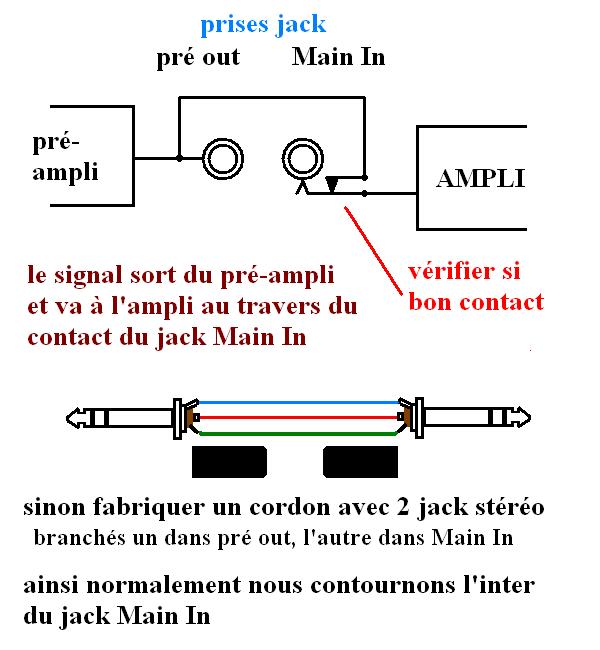 prises jack

pré out Main In

pré-ampli

AMPLI

le signal sort du pré-ampli et va à l'ampli au travers du contact du jack Main In

vérifier si bon contact

sinon fabriquer un cordon avec 2 jack stéréo
branchés un dans pré out, l'autre dans Main In

ainsi normalement nous contournons l'inter du jack Main In