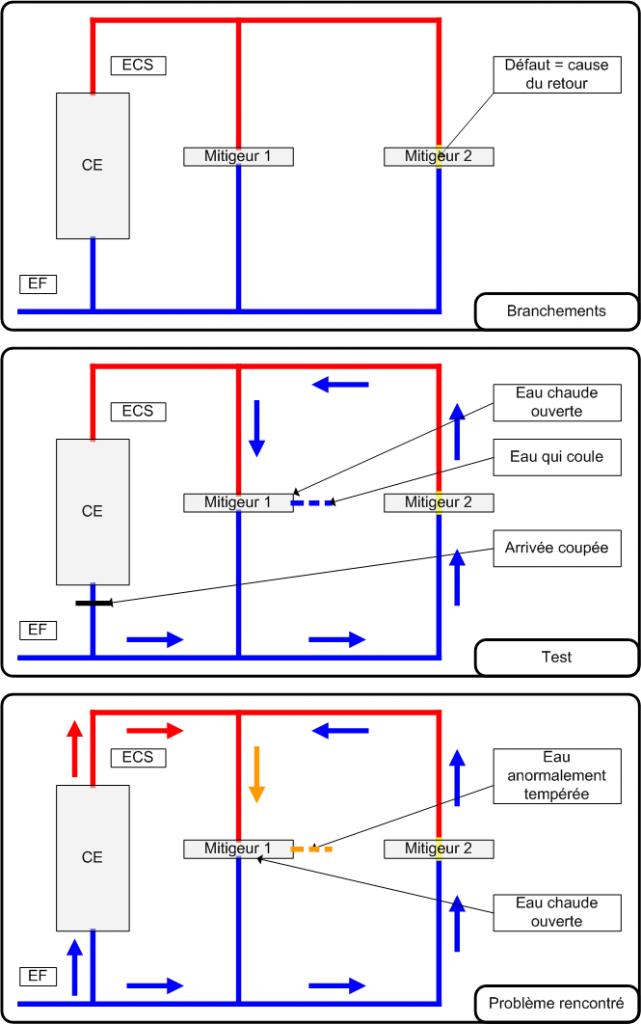 ECS

Défaut = cause du retour

CE

Mitigeur 1

Mitigeur 2

EF

Branchements

ECS

Eau chaude ouverte

Eau qui coule

CE

Mitigeur 1

Mitigeur 2

Arrivée coupée

EF

Test

ECS

Eau anormalement tempérée

CE

Mitigeur 1

Mitigeur 2

Eau chaude ouverte

EF

Problème rencontré