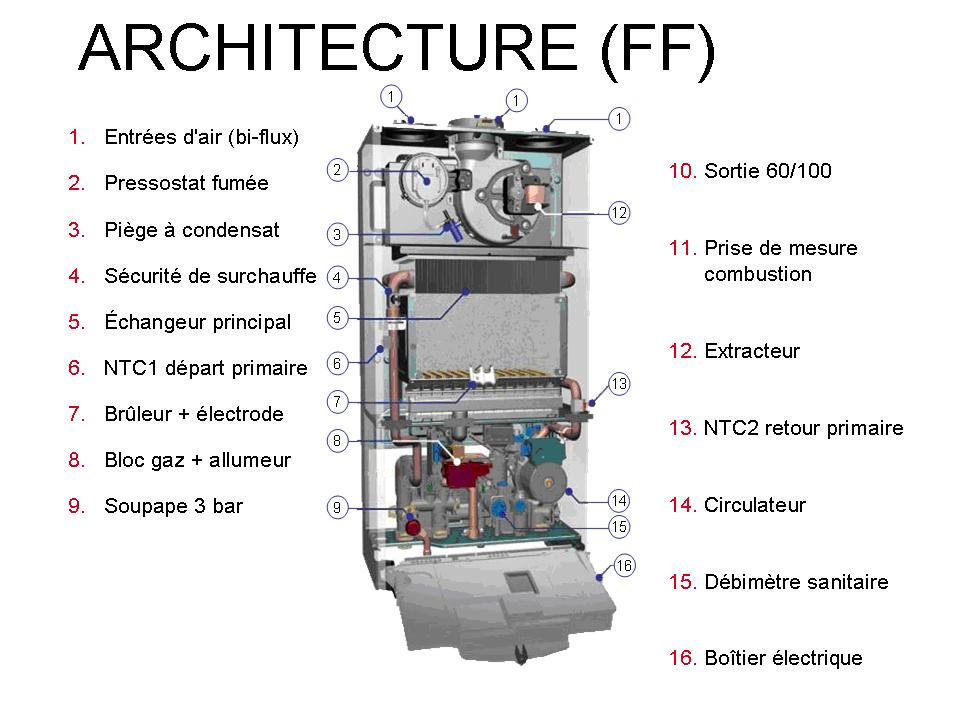 ARCHITECTURE (FF)

1. Entrées d'air (bi-flux)
2. Pressostat fumée
3. Piège à condensat
4. Sécurité de surchauffe
5. Échangeur principal
6. NTC1 départ primaire
7. Brûleur + électrode
8. Bloc gaz + allumeur
9. Soupape 3 bar

1
1
1
2
12
3
4
5
6
13
7
8
14
9
15
16

10. Sortie 60/100
11. Prise de mesure combustion
12. Extracteur
13. NTC2 retour primaire
14. Circulateur
15. Débimètre sanitaire
16. Boîtier électrique