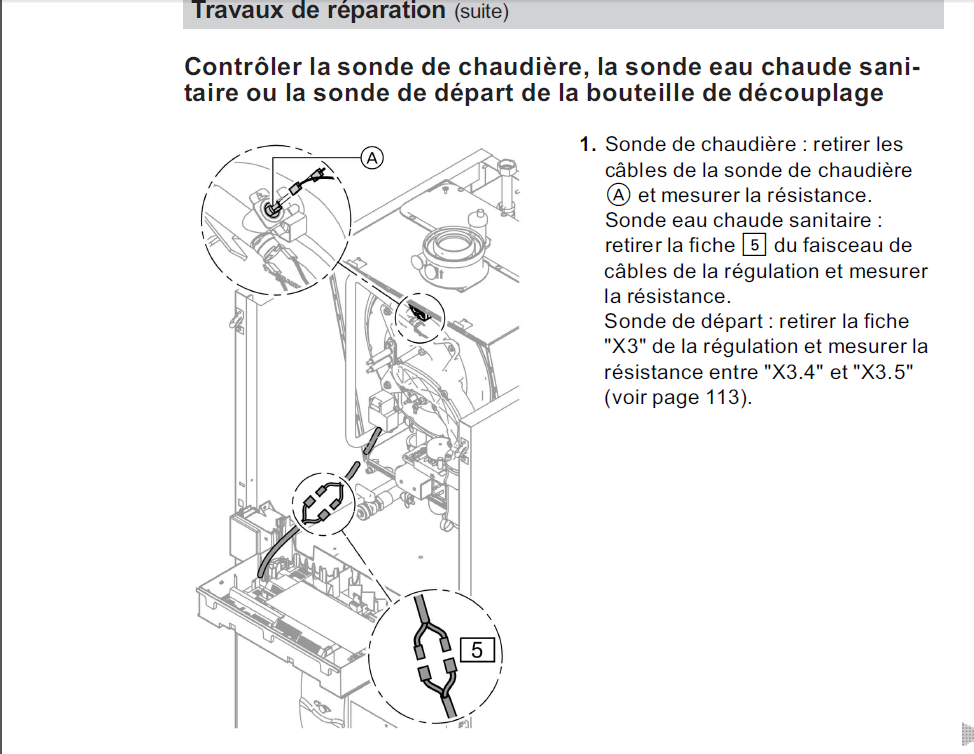 Travaux de réparation (suite)

Contrôler la sonde de chaudière, la sonde eau chaude sanitaire ou la sonde de départ de la bouteille de découplage

A

5

1. Sonde de chaudière : retirer les câbles de la sonde de chaudière Ⓐ et mesurer la résistance.
Sonde eau chaude sanitaire : retirer la fiche 5 du faisceau de câbles de la régulation et mesurer la résistance.
Sonde de départ : retirer la fiche "X3" de la régulation et mesurer la résistance entre "X3.4" et "X3.5" (voir page 113).