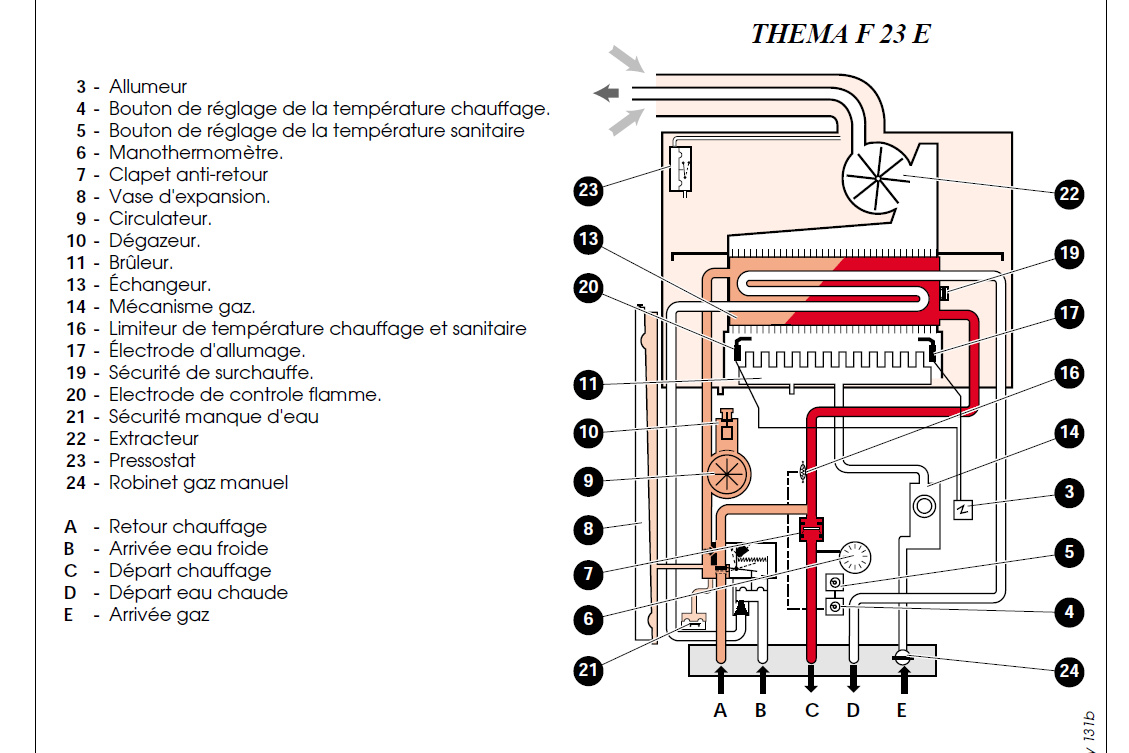 THEMA F 23 E

3 - Allumeur
4 - Bouton de réglage de la température chauffage.
5 - Bouton de réglage de la température sanitaire
6 - Manothermomètre.
7 - Clapet anti-retour
8 - Vase d'expansion.
9 - Circulateur.
10 - Dégazeur.
11 - Brûleur.
13 - Échangeur.
14 - Mécanisme gaz.
16 - Limiteur de température chauffage et sanitaire
17 - Électrode d'allumage.
19 - Sécurité de surchauffe.
20 - Electrode de controle flamme.
21 - Sécurité manque d'eau
22 - Extracteur
23 - Pressostat
24 - Robinet gaz manuel

A - Retour chauffage
B - Arrivée eau froide
C - Départ chauffage
D - Départ eau chaude
E - Arrivée gaz

23
13
20
11
10
9
8
7
6
21
22
19
17
16
14
3
5
4
24
A B C D E
131b