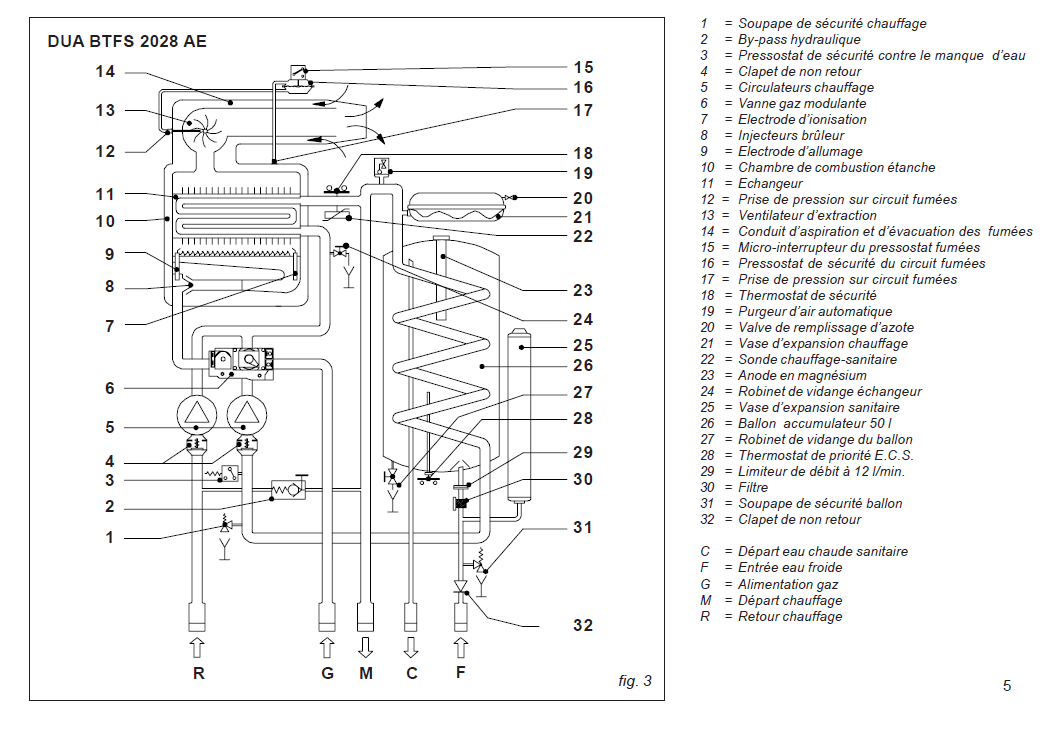 DUA BTFS 2028 AE

14
13
12
11
10
9
8
7
6
5
4
3
2
1

15
16
17
18
19
20
21
22
23
24
25
26
27
28
29
30
31
32

R G M C F

fig. 3

1 = Soupape de sécurité chauffage
2 = By-pass hydraulique
3 = Pressostat de sécurité contre le manque d'eau
4 = Clapet de non retour
5 = Circulateurs chauffage
6 = Vanne gaz modulante
7 = Electrode d'ionisation
8 = Injecteurs brûleur
9 = Electrode d'allumage
10 = Chambre de combustion étanche
11 = Echangeur
12 = Prise de pression sur circuit fumées
13 = Ventilateur d'extraction
14 = Conduit d'aspiration et d'évacuation des fumées
15 = Micro-interrupteur du pressostat fumées
16 = Pressostat de sécurité du circuit fumées
17 = Prise de pression sur circuit fumées
18 = Thermostat de sécurité
19 = Purgeur d'air automatique
20 = Valve de remplissage d'azote
21 = Vase d'expansion chauffage
22 = Sonde chauffage-sanitaire
23 = Anode en magnésium
24 = Robinet de vidange échangeur
25 = Vase d'expansion sanitaire
26 = Ballon accumulateur 50 l
27 = Robinet de vidange du ballon
28 = Thermostat de priorité E.C.S.
29 = Limiteur de débit à 12 l/min.
30 = Filtre
31 = Soupape de sécurité ballon
32 = Clapet de non retour

C = Départ eau chaude sanitaire
F = Entrée eau froide
G = Alimentation gaz
M = Départ chauffage
R = Retour chauffage

5