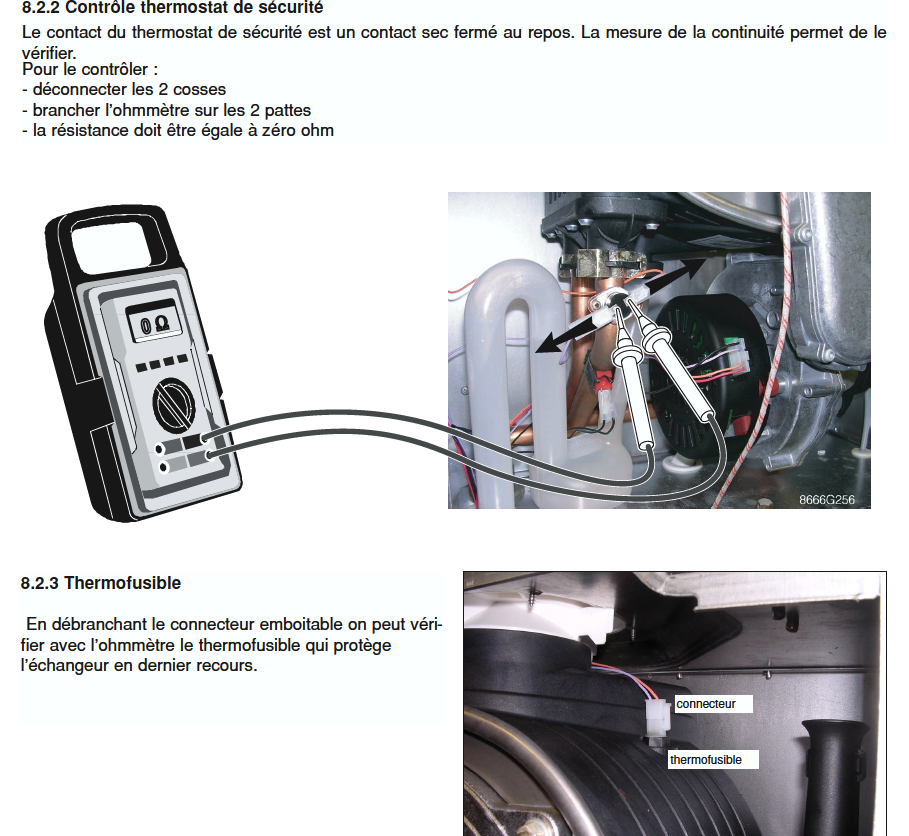 8.2.2 Contrôle thermostat de sécurité

Le contact du thermostat de sécurité est un contact sec fermé au repos. La mesure de la continuité permet de le vérifier.
Pour le contrôler :
- déconnecter les 2 cosses
- brancher l'ohmmètre sur les 2 pattes
- la résistance doit être égale à zéro ohm

0 Ω

8666G256

8.2.3 Thermofusible

En débranchant le connecteur emboitable on peut vérifier avec l'ohmmètre le thermofusible qui protège l'échangeur en dernier recours.

connecteur

thermofusible