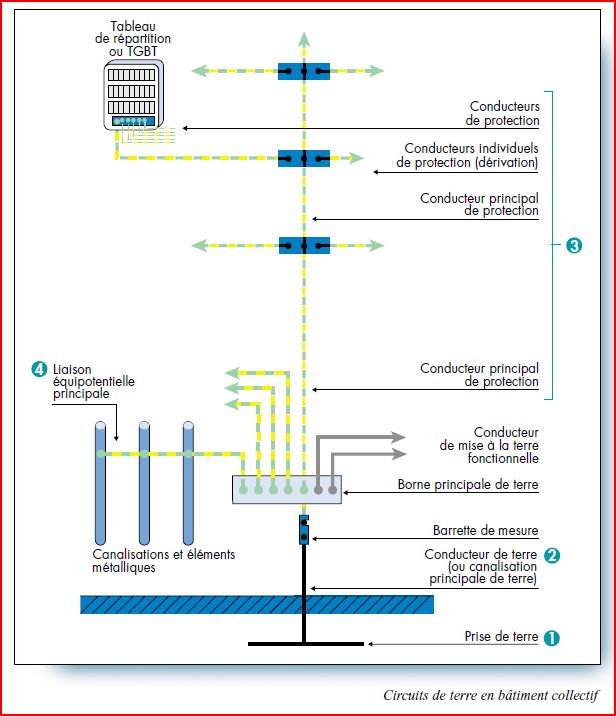 Tableau de répartition ou TGBT

Conducteurs de protection

Conducteurs individuels de protection (dérivation)

Conducteur principal de protection

3

4 Liaison équipotentielle principale

Conducteur principal de protection

Conducteur de mise à la terre fonctionnelle

Borne principale de terre

Barrette de mesure

Canalisations et éléments métalliques

Conducteur de terre (ou canalisation principale de terre) 2

Prise de terre 1

Circuits de terre en bâtiment collectif