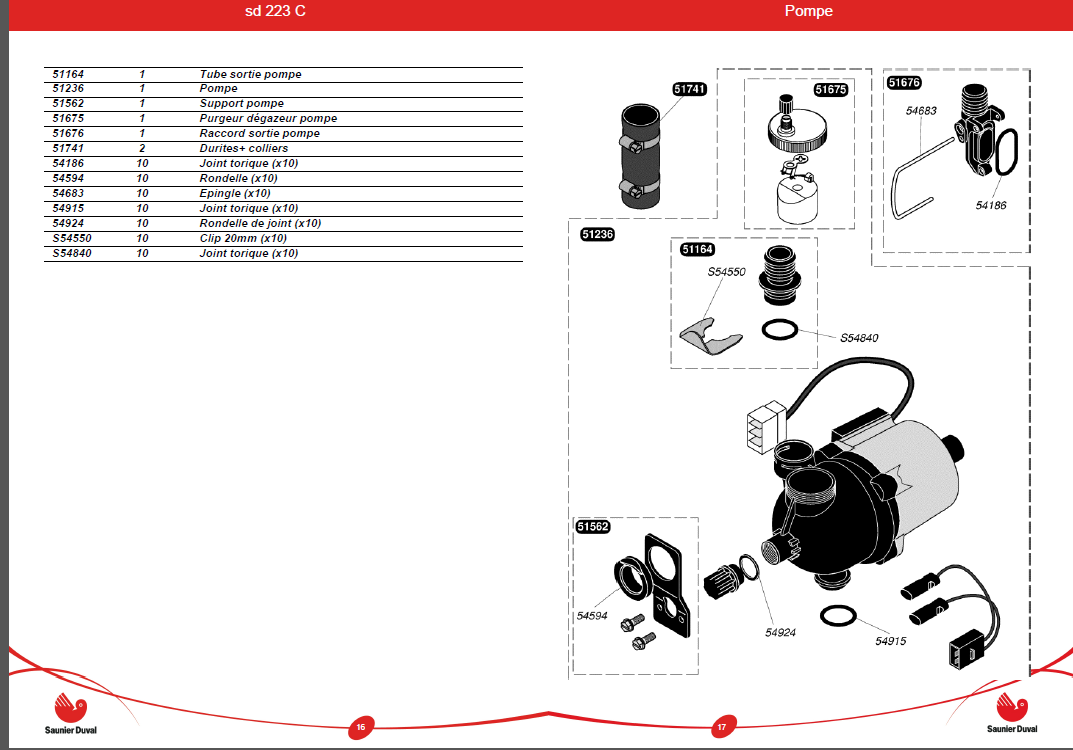 sd 223 C

Pompe

| 51164 | 1 | Tube sortie pompe |
|---|---|---|
| 51236 | 1 | Pompe |
| 51562 | 1 | Support pompe |
| 51675 | 1 | Purgeur dégazeur pompe |
| 51676 | 1 | Raccord sortie pompe |
| 51741 | 2 | Durites+ colliers |
| 54186 | 10 | Joint torique (x10) |
| 54594 | 10 | Rondelle (x10) |
| 54683 | 10 | Epingle (x10) |
| 54915 | 10 | Joint torique (x10) |
| 54924 | 10 | Rondelle de joint (x10) |
| S54550 | 10 | Clip 20mm (x10) |
| S54840 | 10 | Joint torique (x10) |

51741

51675

51676

54683

54186

51236

51164

S54550

S54840

51562

54594

54924

54915

Saunier Duval

16

17

Saunier Duval