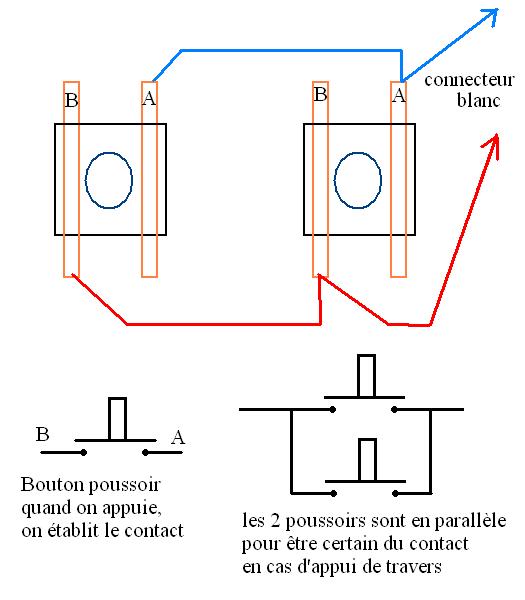 B A B A connecteur blanc

B A

Bouton poussoir
quand on appuie,
on établit le contact

les 2 poussoirs sont en parallèle
pour être certain du contact
en cas d'appui de travers