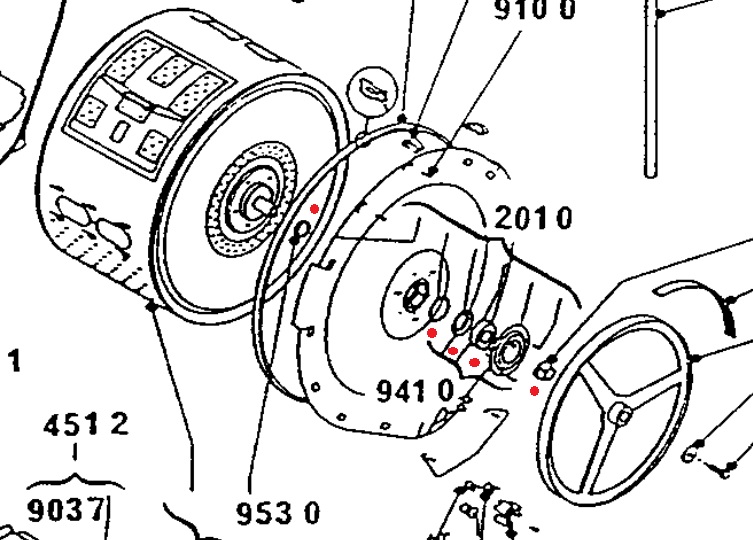 910 0

201 0

1

941 0

451 2

9037

953 0