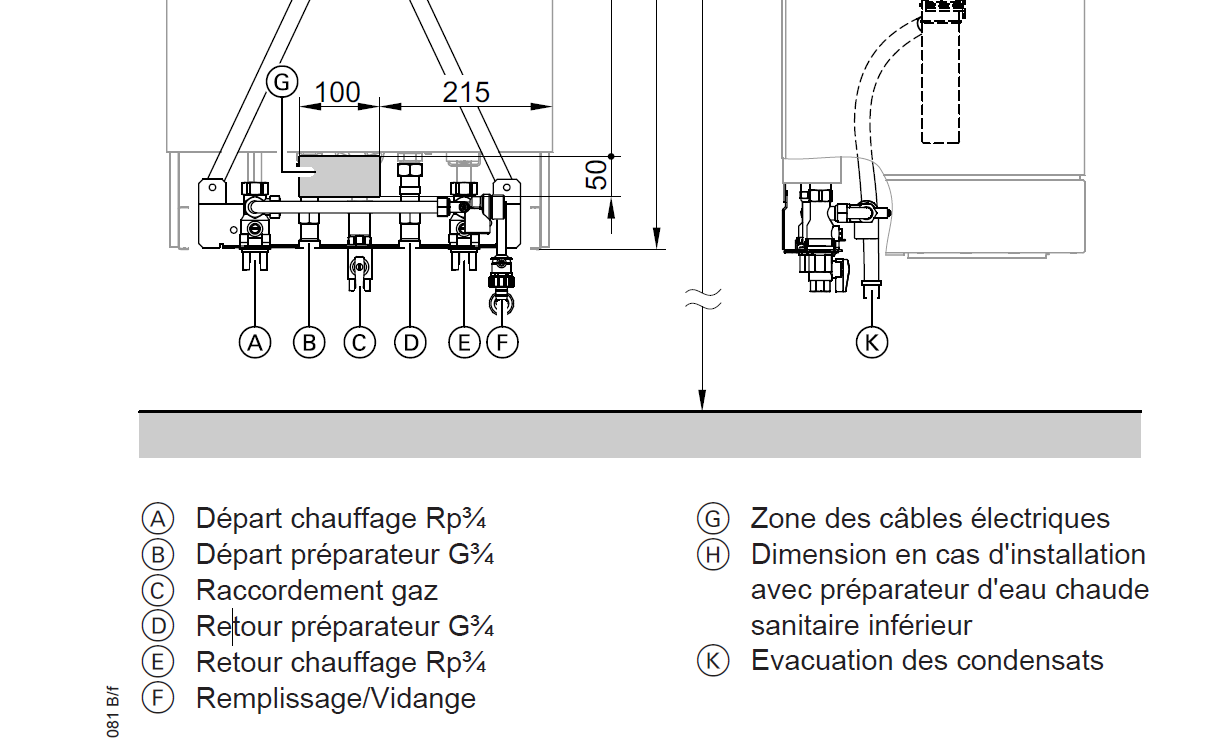 G
100
215
50

A B C D E F

K

Ⓐ Départ chauffage Rp¾
Ⓑ Départ préparateur G¾
Ⓒ Raccordement gaz
Ⓓ Retour préparateur G¾
Ⓔ Retour chauffage Rp¾
Ⓕ Remplissage/Vidange

Ⓖ Zone des câbles électriques
Ⓗ Dimension en cas d'installation avec préparateur d'eau chaude sanitaire inférieur
Ⓚ Evacuation des condensats

081 B/f