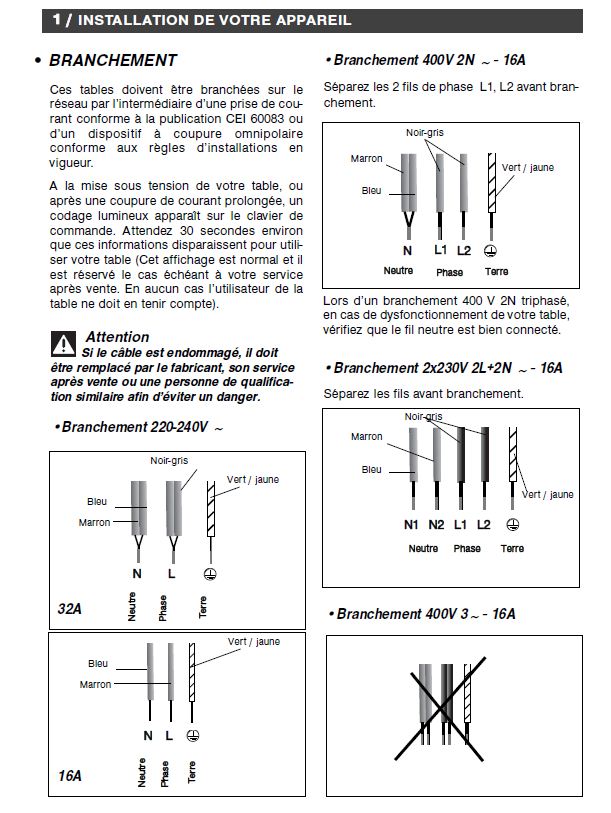 1 / INSTALLATION DE VOTRE APPAREIL

• BRANCHEMENT

Ces tables doivent être branchées sur le réseau par l'intermédiaire d'une prise de courant conforme à la publication CEI 60083 ou d'un dispositif à coupure omnipolaire conforme aux règles d'installations en vigueur.

A la mise sous tension de votre table, ou après une coupure de courant prolongée, un codage lumineux apparaît sur le clavier de commande. Attendez 30 secondes environ que ces informations disparaissent pour utiliser votre table (Cet affichage est normal et il est réservé le cas échéant à votre service après vente. En aucun cas l'utilisateur de la table ne doit en tenir compte).

Attention
Si le câble est endommagé, il doit être remplacé par le fabricant, son service après vente ou une personne de qualification similaire afin d'éviter un danger.

•Branchement 220-240V ~

Noir-gris
Vert / jaune
Bleu
Marron
N L
32A
Neutre
Phase
Terre

Vert / jaune
Bleu
Marron
N L
16A
Neutre
Phase
Terre

• Branchement 400V 2N ~ - 16A

Séparez les 2 fils de phase L1, L2 avant branchement.

Noir-gris
Marron
Vert / jaune
Bleu
N L1 L2
Neutre Phase Terre

Lors d'un branchement 400 V 2N triphasé, en cas de dysfonctionnement de votre table, vérifiez que le fil neutre est bien connecté.

• Branchement 2x230V 2L+2N ~ - 16A

Séparez les fils avant branchement.

Noir-gris
Marron
Bleu
Vert / jaune
N1 N2 L1 L2
Neutre Phase Terre

• Branchement 400V 3 ~ - 16A