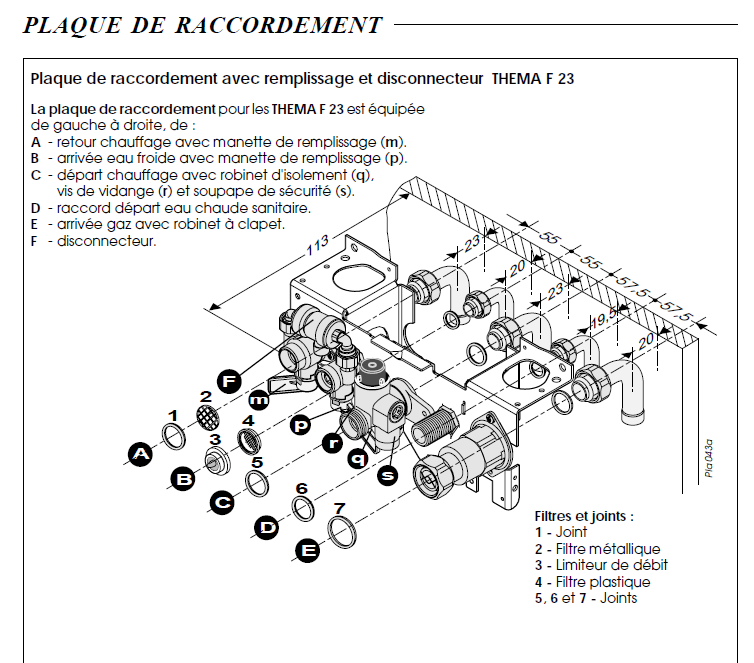 PLAQUE DE RACCORDEMENT

Plaque de raccordement avec remplissage et disconnecteur THEMA F 23

La plaque de raccordement pour les THEMA F 23 est équipée de gauche à droite, de :
A - retour chauffage avec manette de remplissage (m).
B - arrivée eau froide avec manette de remplissage (p).
C - départ chauffage avec robinet d'isolement (q), vis de vidange (r) et soupape de sécurité (s).
D - raccord départ eau chaude sanitaire.
E - arrivée gaz avec robinet à clapet.
F - disconnecteur.

113
23
20
23
19,5
20
55
55
57,5
57,5

F
m
p
r
q
s
1
2
3
4
5
6
7
A
B
C
D
E

Pla 043a

Filtres et joints :
1 - Joint
2 - Filtre métallique
3 - Limiteur de débit
4 - Filtre plastique
5, 6 et 7 - Joints