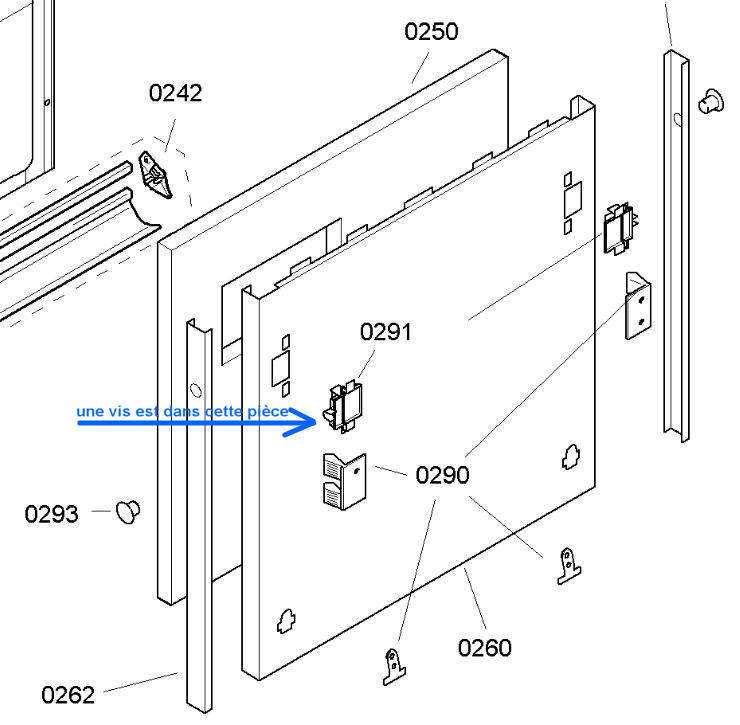 0250
0242
0291
une vis est dans cette pièce
0290
0293
0260
0262