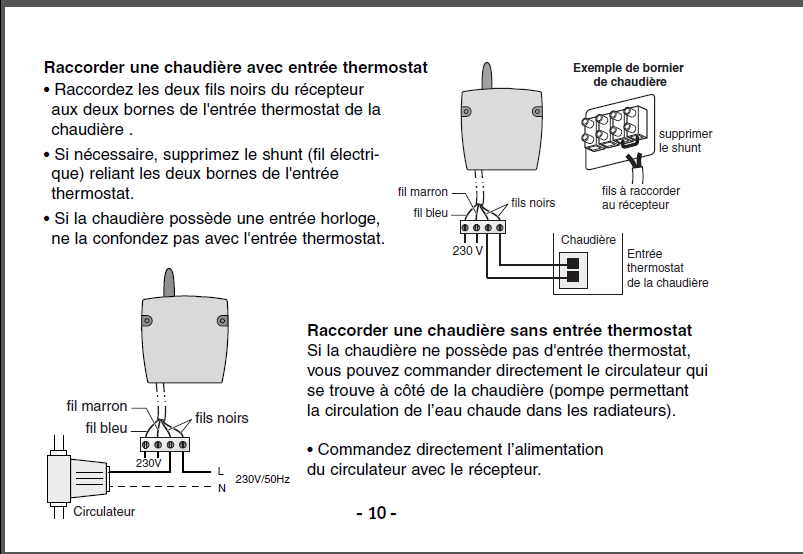 Raccorder une chaudière avec entrée thermostat

• Raccordez les deux fils noirs du récepteur aux deux bornes de l'entrée thermostat de la chaudière .

• Si nécessaire, supprimez le shunt (fil électrique) reliant les deux bornes de l'entrée thermostat.

• Si la chaudière possède une entrée horloge, ne la confondez pas avec l'entrée thermostat.

Exemple de bornier de chaudière

supprimer le shunt

fils à raccorder au récepteur

fil marron

fil bleu

fils noirs

230 V

Chaudière

Entrée thermostat de la chaudière

fil marron

fil bleu

fils noirs

230V

L

N

230V/50Hz

Circulateur

Raccorder une chaudière sans entrée thermostat
Si la chaudière ne possède pas d'entrée thermostat, vous pouvez commander directement le circulateur qui se trouve à côté de la chaudière (pompe permettant la circulation de l'eau chaude dans les radiateurs).

• Commandez directement l'alimentation du circulateur avec le récepteur.

- 10 -