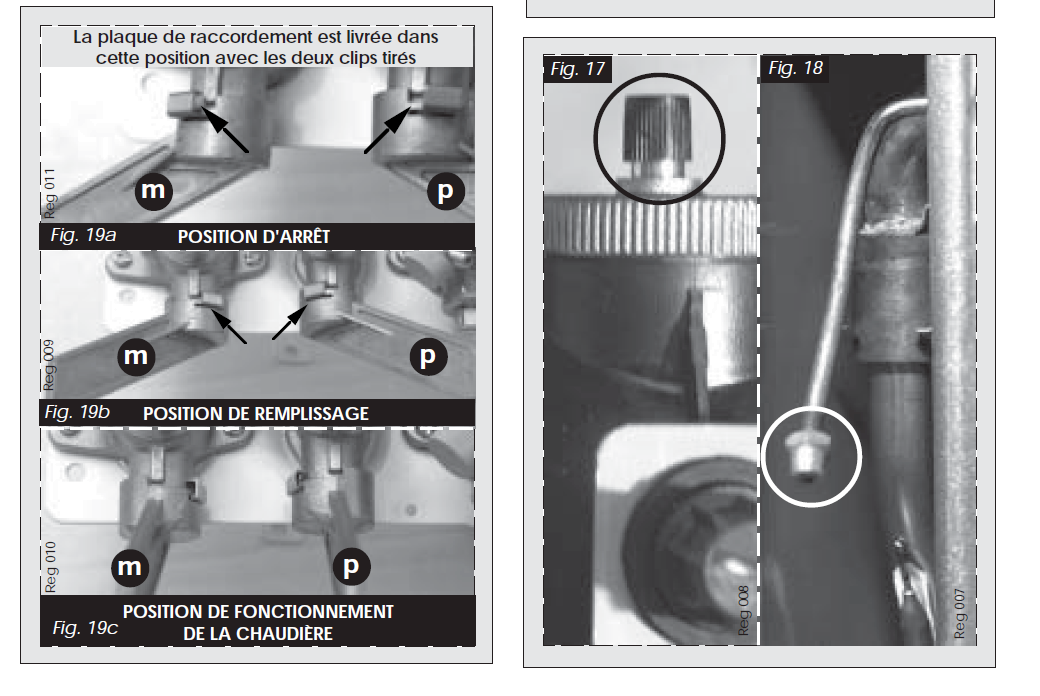 La plaque de raccordement est livrée dans cette position avec les deux clips tirés

m

p

Reg 011

Fig. 19a POSITION D'ARRÊT

m

p

Reg 009

Fig. 19b POSITION DE REMPLISSAGE

m

p

Reg 010

Fig. 19c POSITION DE FONCTIONNEMENT DE LA CHAUDIÈRE

Fig. 17

Reg 008

Fig. 18

Reg 007