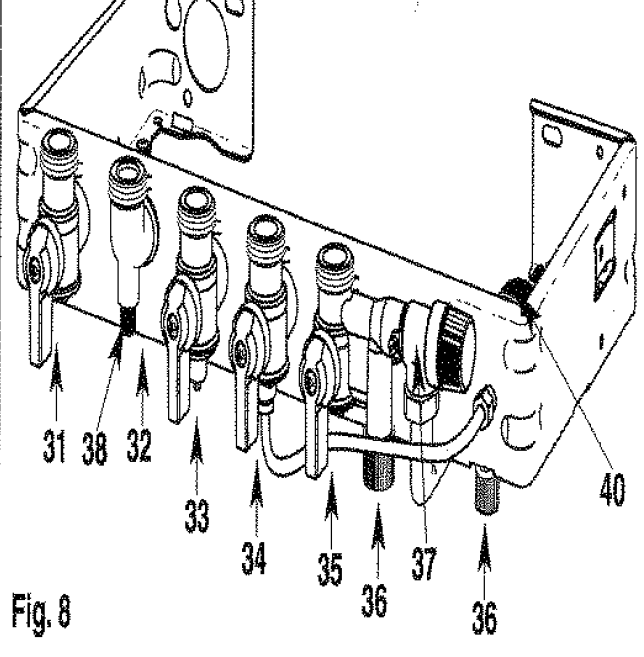 31 38 32

33

34

35

36

37

36

40

Fig. 8