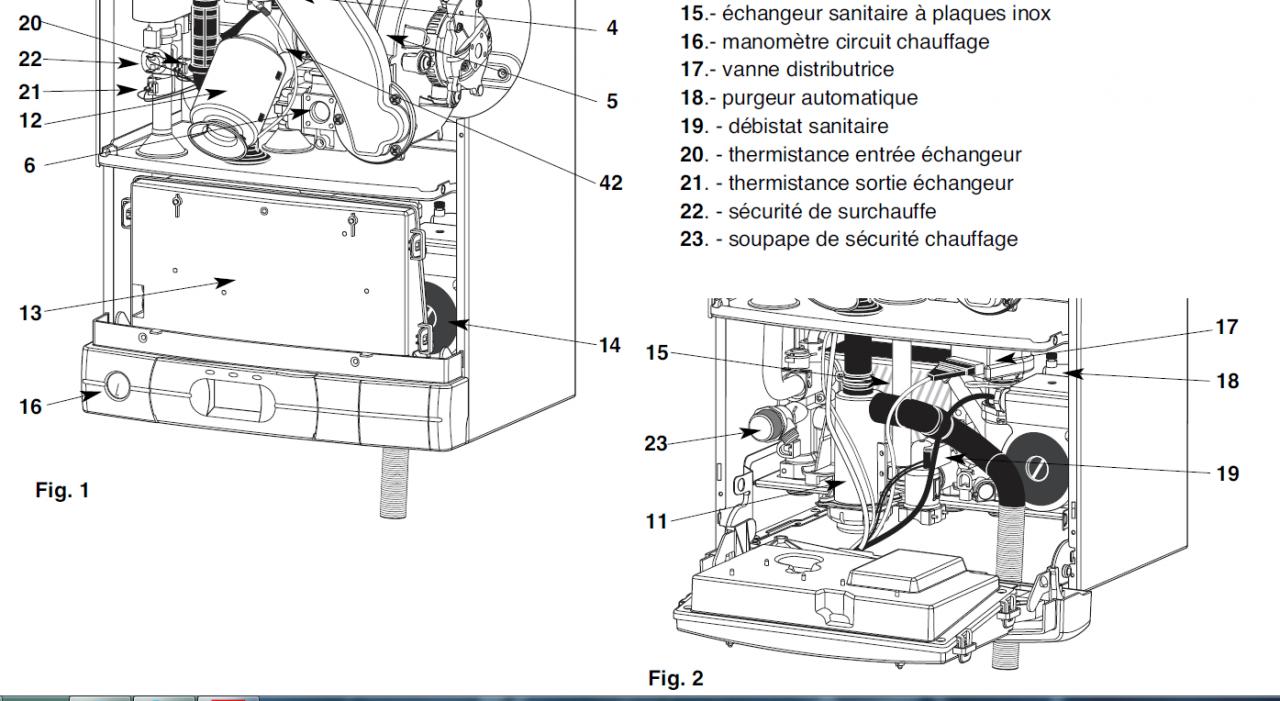 20
22
21
12
6
4
5
42
13
14
16
Fig. 1

15.- échangeur sanitaire à plaques inox
16.- manomètre circuit chauffage
17.- vanne distributrice
18.- purgeur automatique
19. - débistat sanitaire
20. - thermistance entrée échangeur
21. - thermistance sortie échangeur
22. - sécurité de surchauffe
23. - soupape de sécurité chauffage

15
17
18
23
19
11
Fig. 2