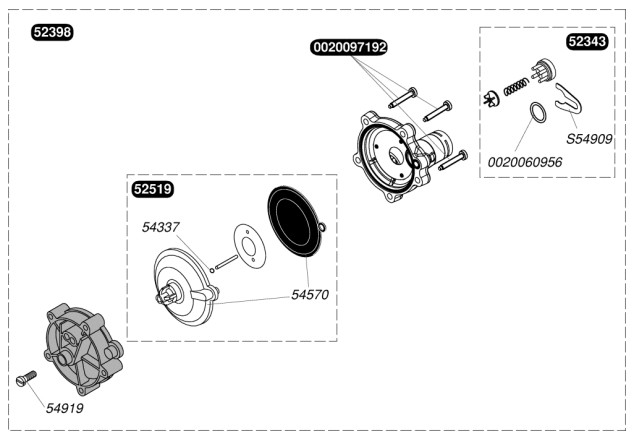 52398

0020097192

52343

S54909

0020060956

52519

54337

54570

54919