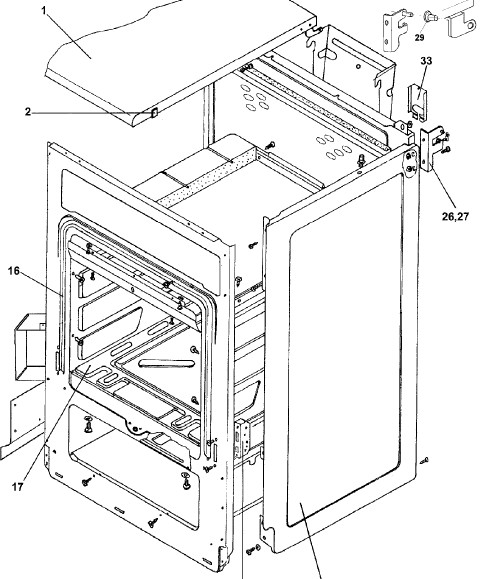 1
29
33
2
26,27
16
17