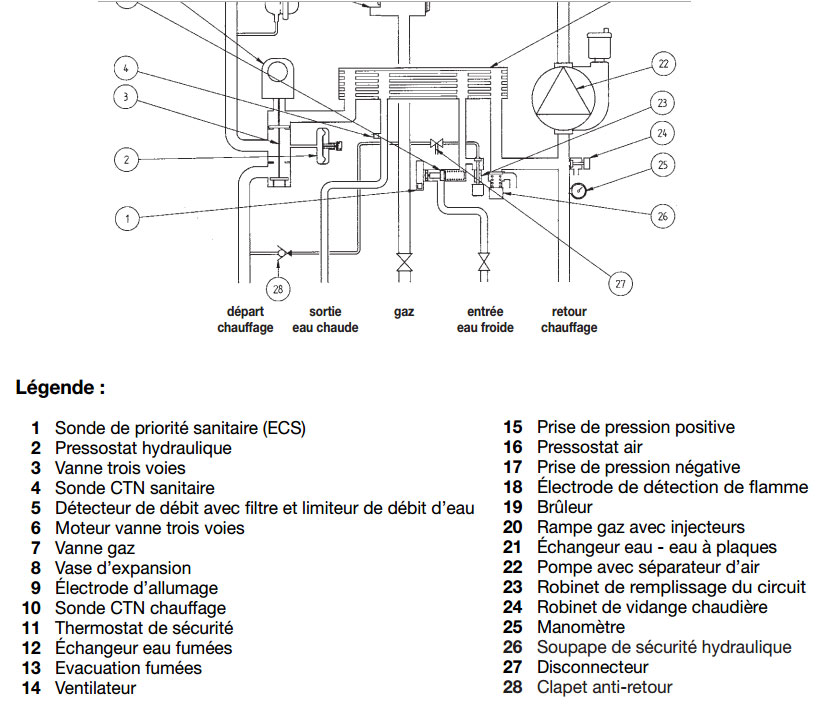 4
3
2
1
22
23
24
25
26
27
28

départ chauffage
sortie eau chaude
gaz
entrée eau froide
retour chauffage

Légende :

1 Sonde de priorité sanitaire (ECS)
2 Pressostat hydraulique
3 Vanne trois voies
4 Sonde CTN sanitaire
5 Détecteur de débit avec filtre et limiteur de débit d'eau
6 Moteur vanne trois voies
7 Vanne gaz
8 Vase d'expansion
9 Électrode d'allumage
10 Sonde CTN chauffage
11 Thermostat de sécurité
12 Échangeur eau fumées
13 Evacuation fumées
14 Ventilateur

15 Prise de pression positive
16 Pressostat air
17 Prise de pression négative
18 Électrode de détection de flamme
19 Brûleur
20 Rampe gaz avec injecteurs
21 Échangeur eau - eau à plaques
22 Pompe avec séparateur d'air
23 Robinet de remplissage du circuit
24 Robinet de vidange chaudière
25 Manomètre
26 Soupape de sécurité hydraulique
27 Disconnecteur
28 Clapet anti-retour