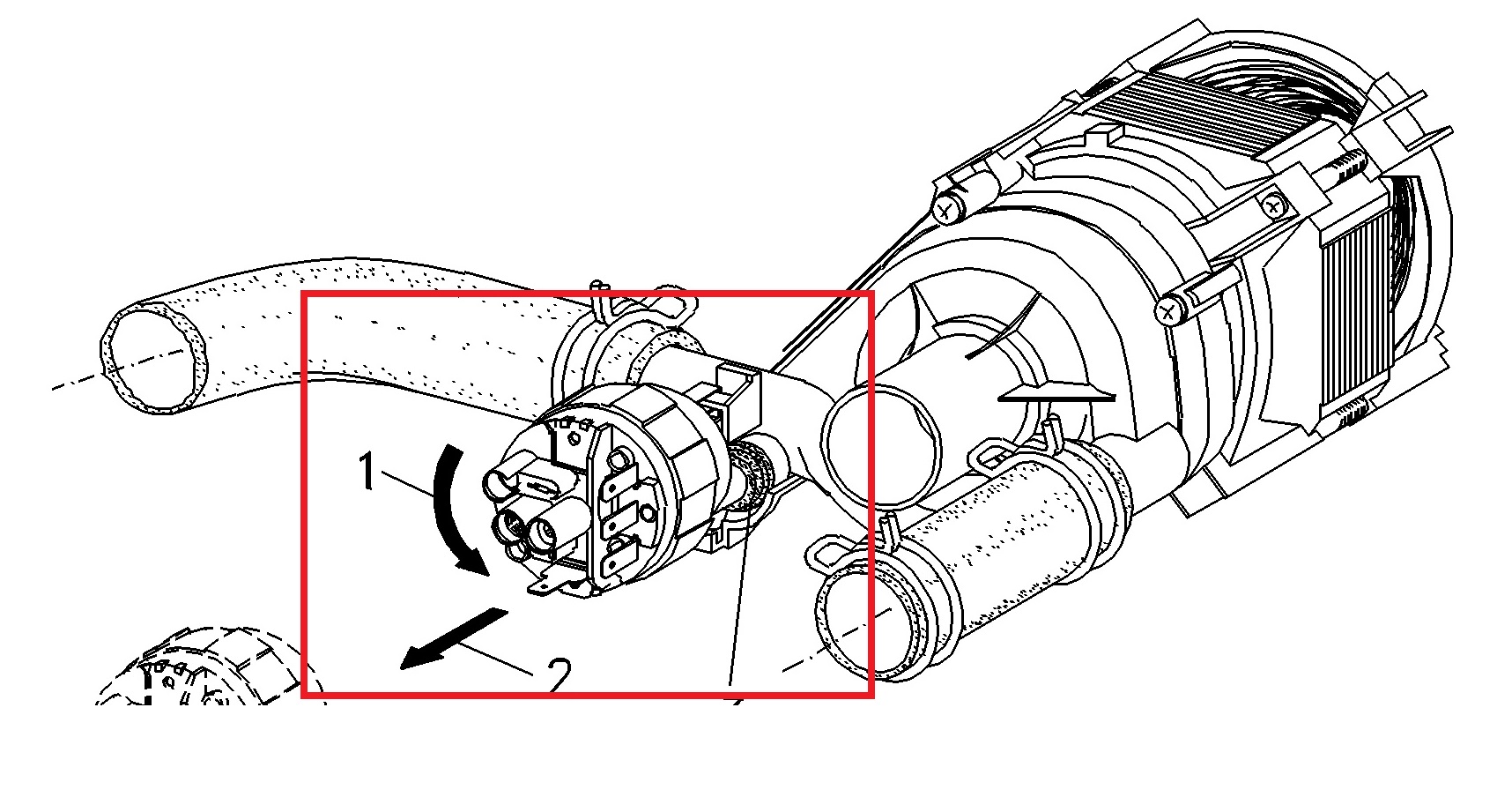 1

2