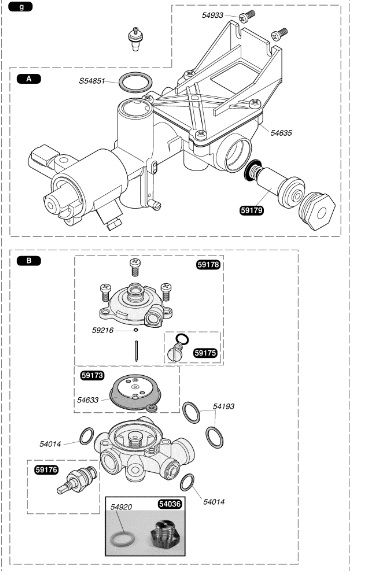 g

54933

A

S54851

54635

59179

B

59178

59216

59175

59173

54633

54193

54014

59176

54014

54920

54036