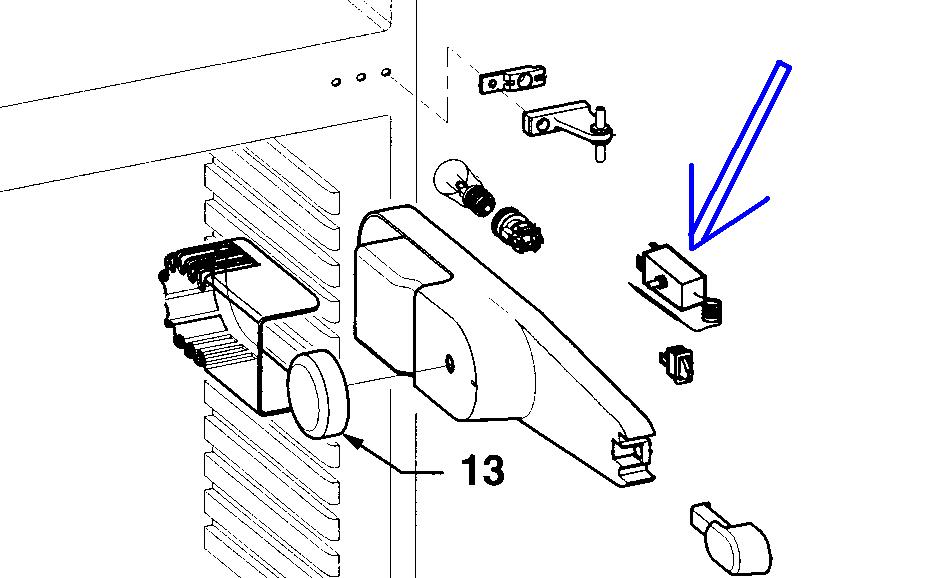 13