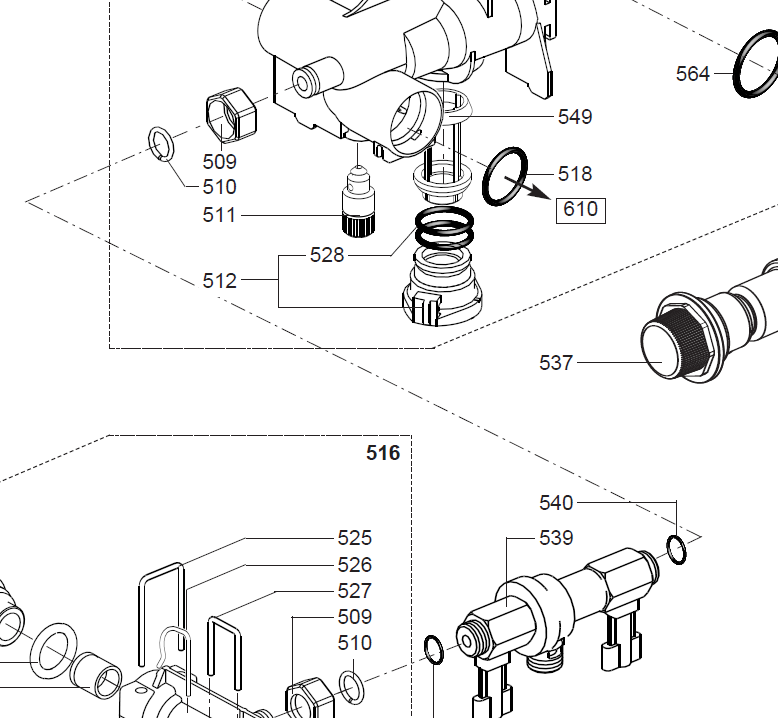 564
549
509
510
518
610
511
528
512
537
516
540
525
539
526
527
509
510