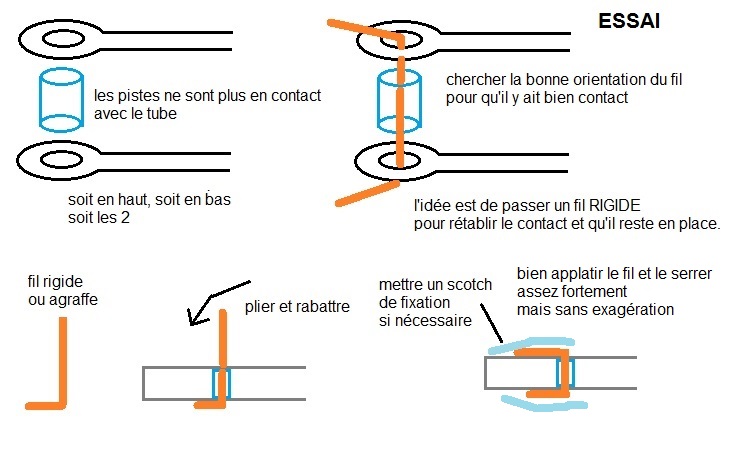 ESSAI

les pistes ne sont plus en contact avec le tube

soit en haut, soit en bas
soit les 2

chercher la bonne orientation du fil pour qu'il y ait bien contact

l'idée est de passer un fil RIGIDE pour rétablir le contact et qu'il reste en place.

fil rigide ou agraffe

plier et rabattre

mettre un scotch de fixation si nécessaire

bien applatir le fil et le serrer assez fortement mais sans exagération