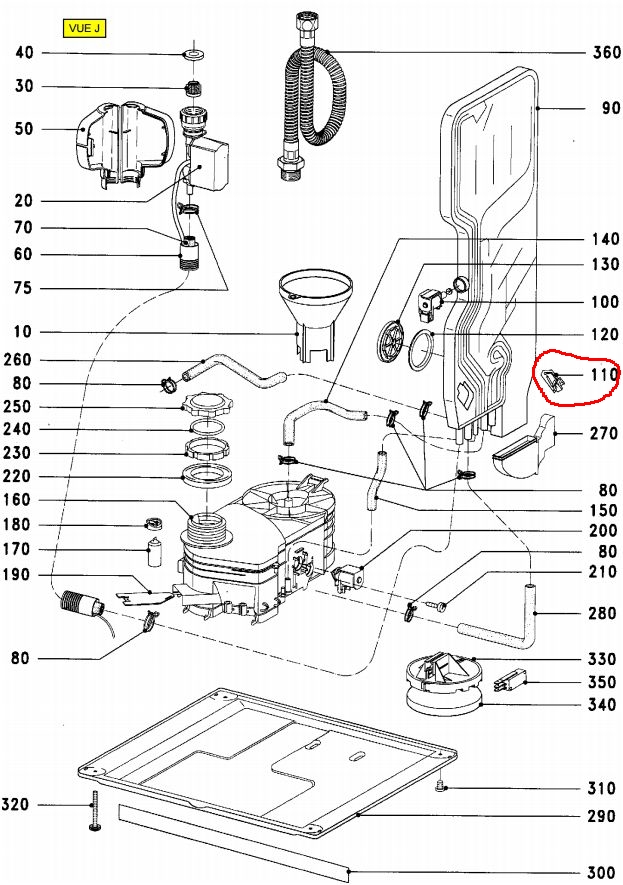 VUE J

40
30
50
20
70
60
75
10
260
80
250
240
230
220
160
180
170
190
80
320

360
90
140
130
100
120
110
270
80
150
200
80
210
280
330
350
340
310
290
300