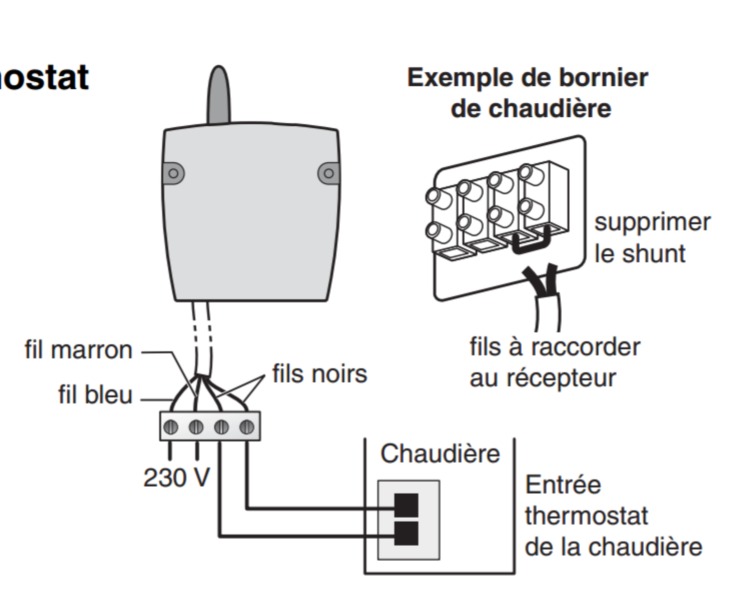 ostat

Exemple de bornier de chaudière

supprimer le shunt

fils à raccorder au récepteur

fil marron

fil bleu

fils noirs

230 V

Chaudière

Entrée thermostat de la chaudière