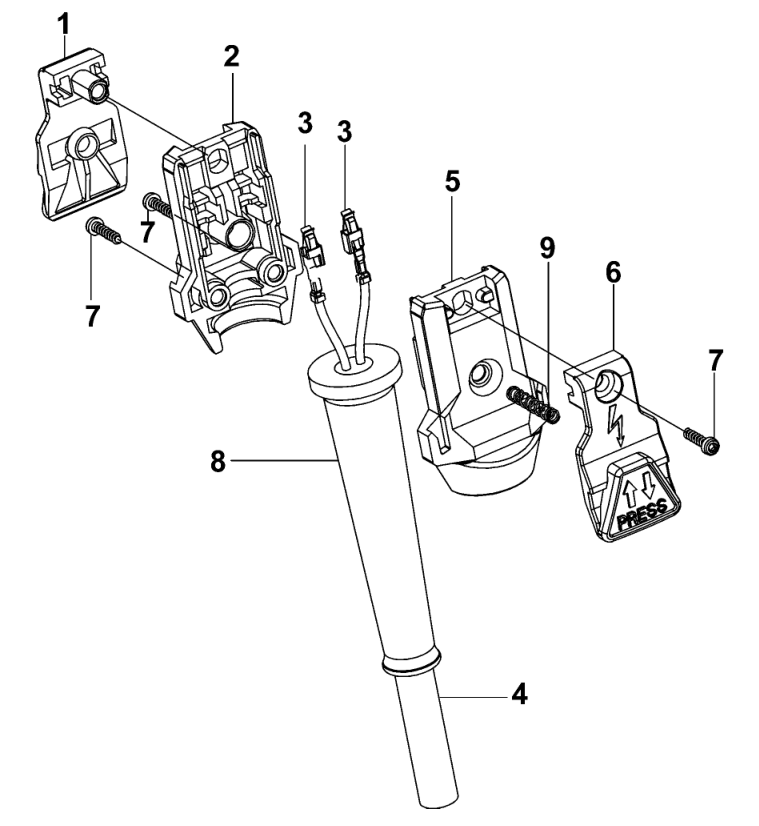 1
2
3
3
7
7
5
9
6
7
8
PRESS
4