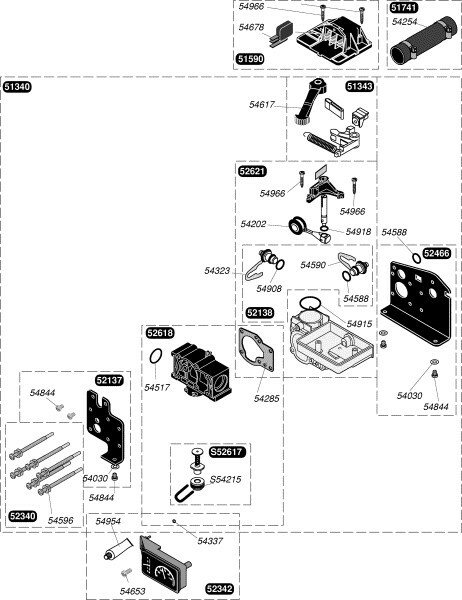 54966
54678
51590
51741
54254
51340
51343
54617
52621
54966
54966
54202
54918
54588
52466
54323
54908
54590
54588
52138
54915
52618
54517
54285
54030
54844
52137
54844
54030
54844
S52617
S54215
52340
54596
54954
54337
54653
52342